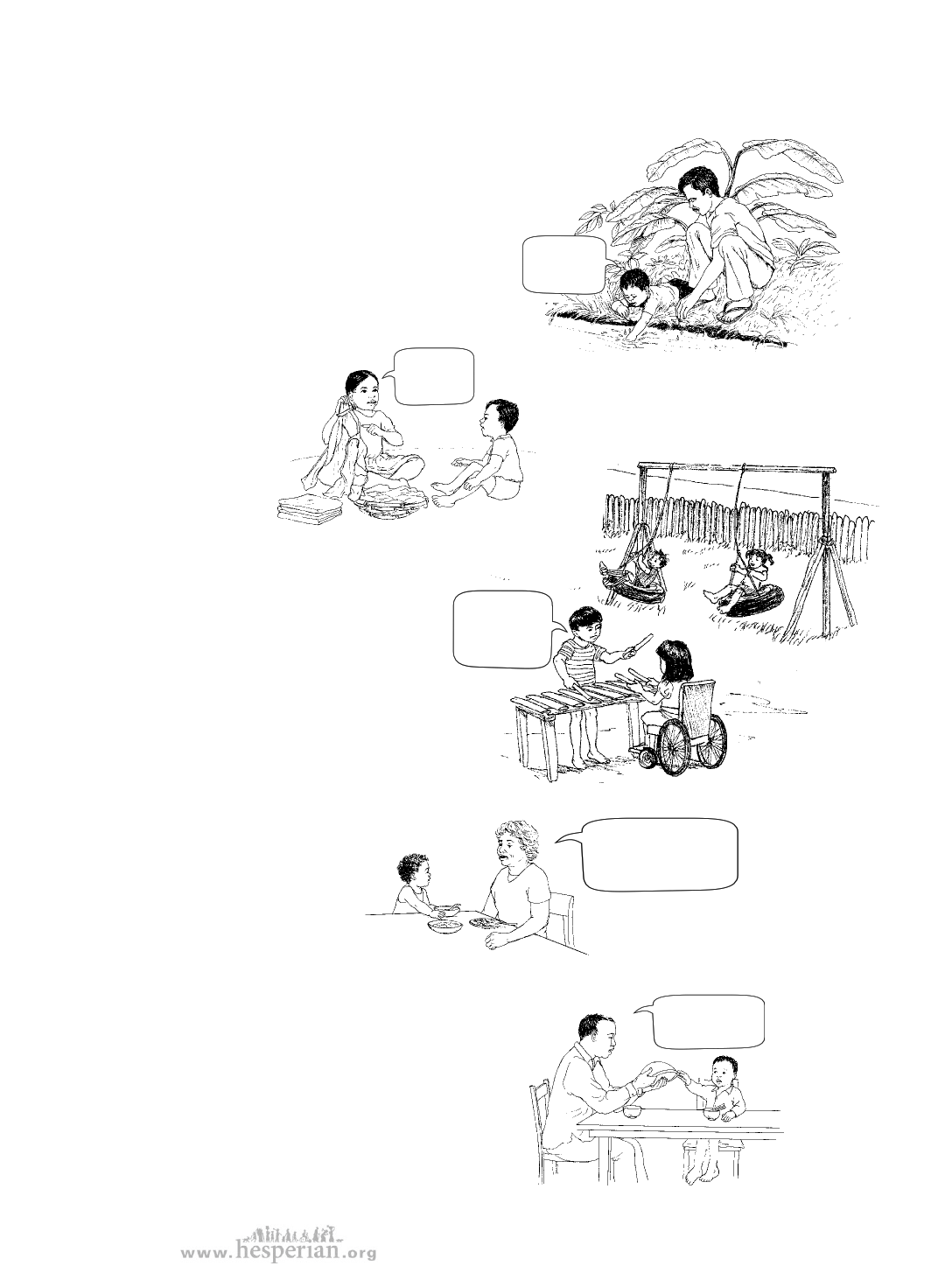 www.hesperian.org