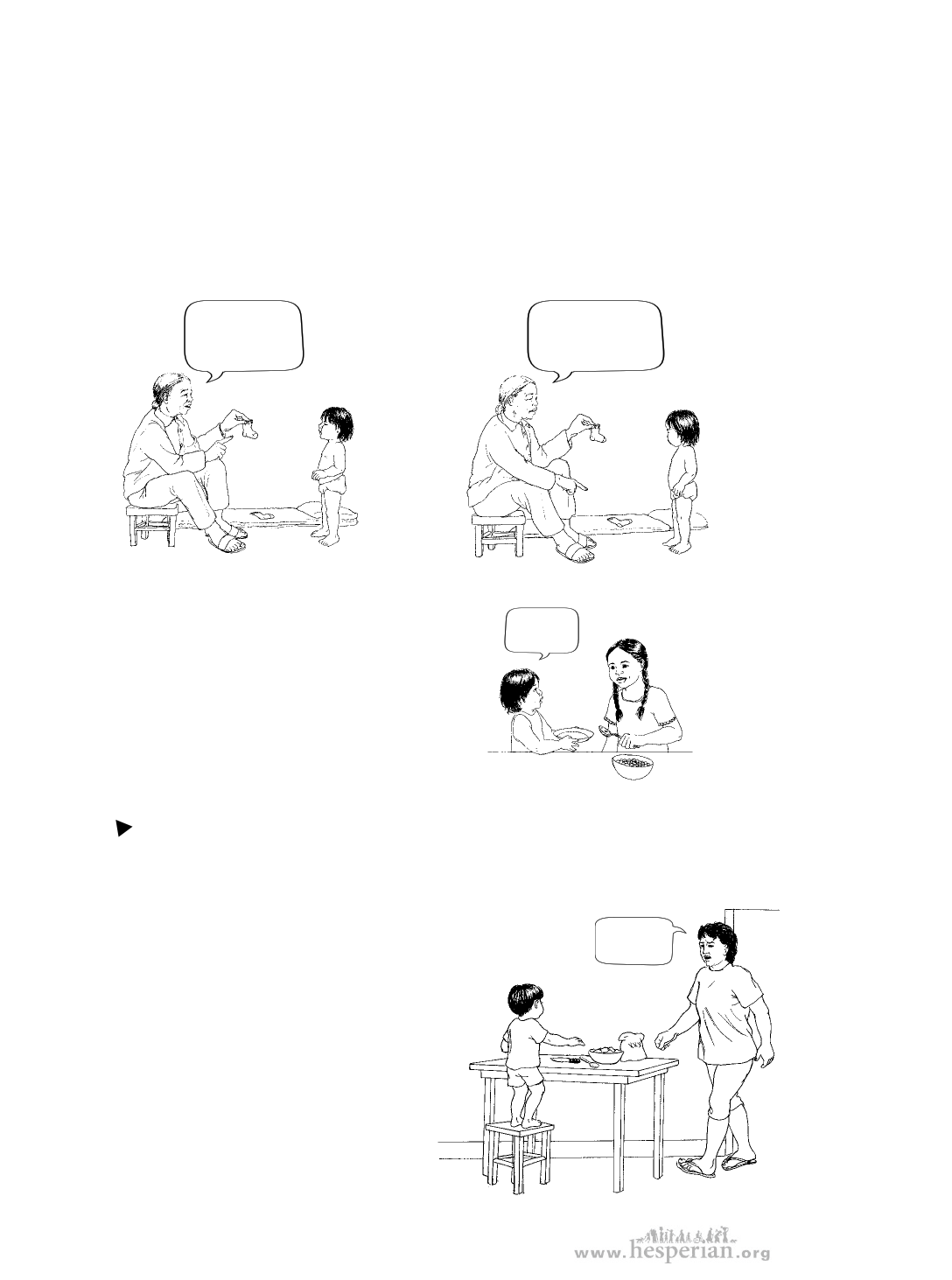 www.hesperian.org