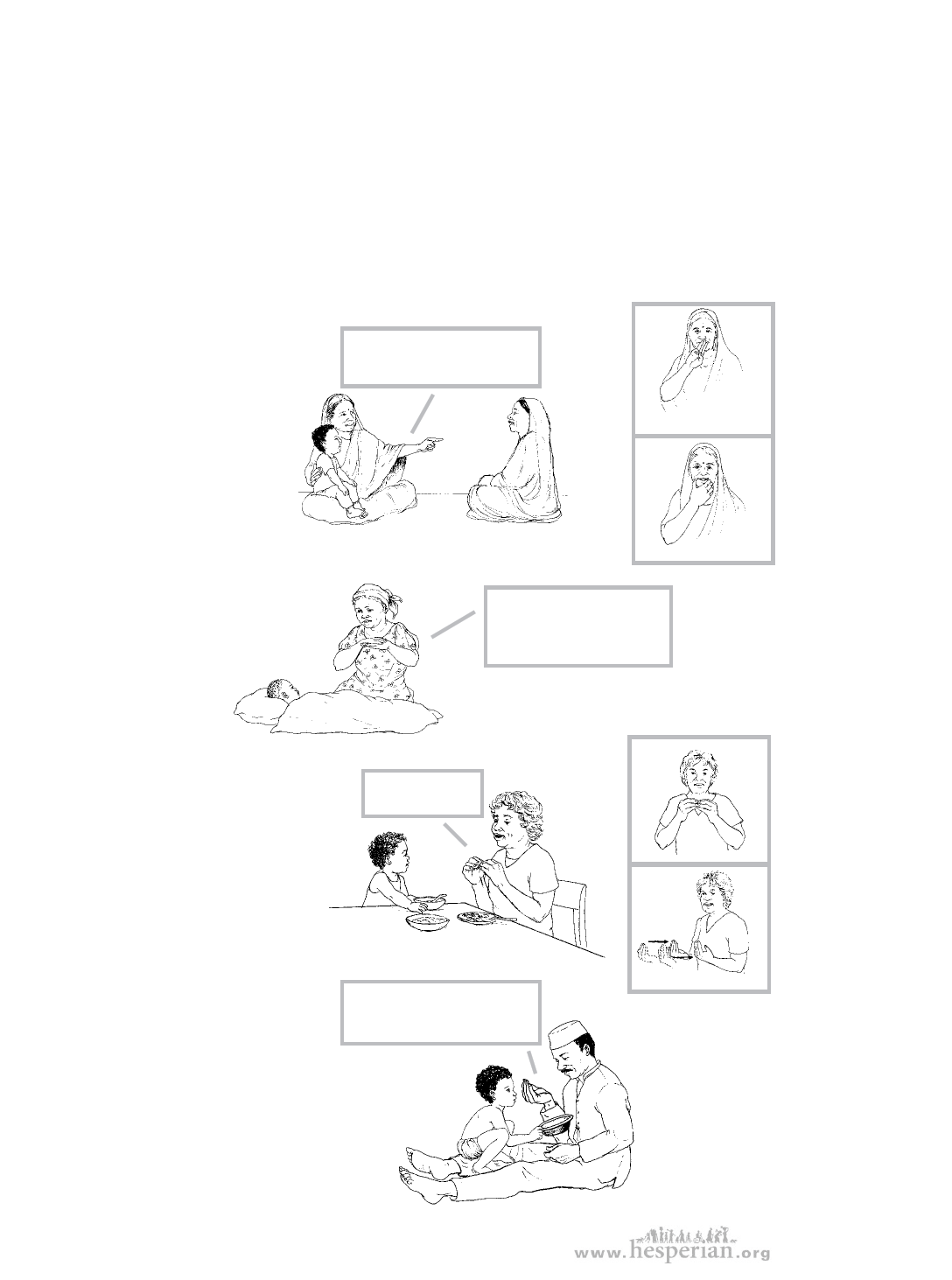 www.hesperian.org