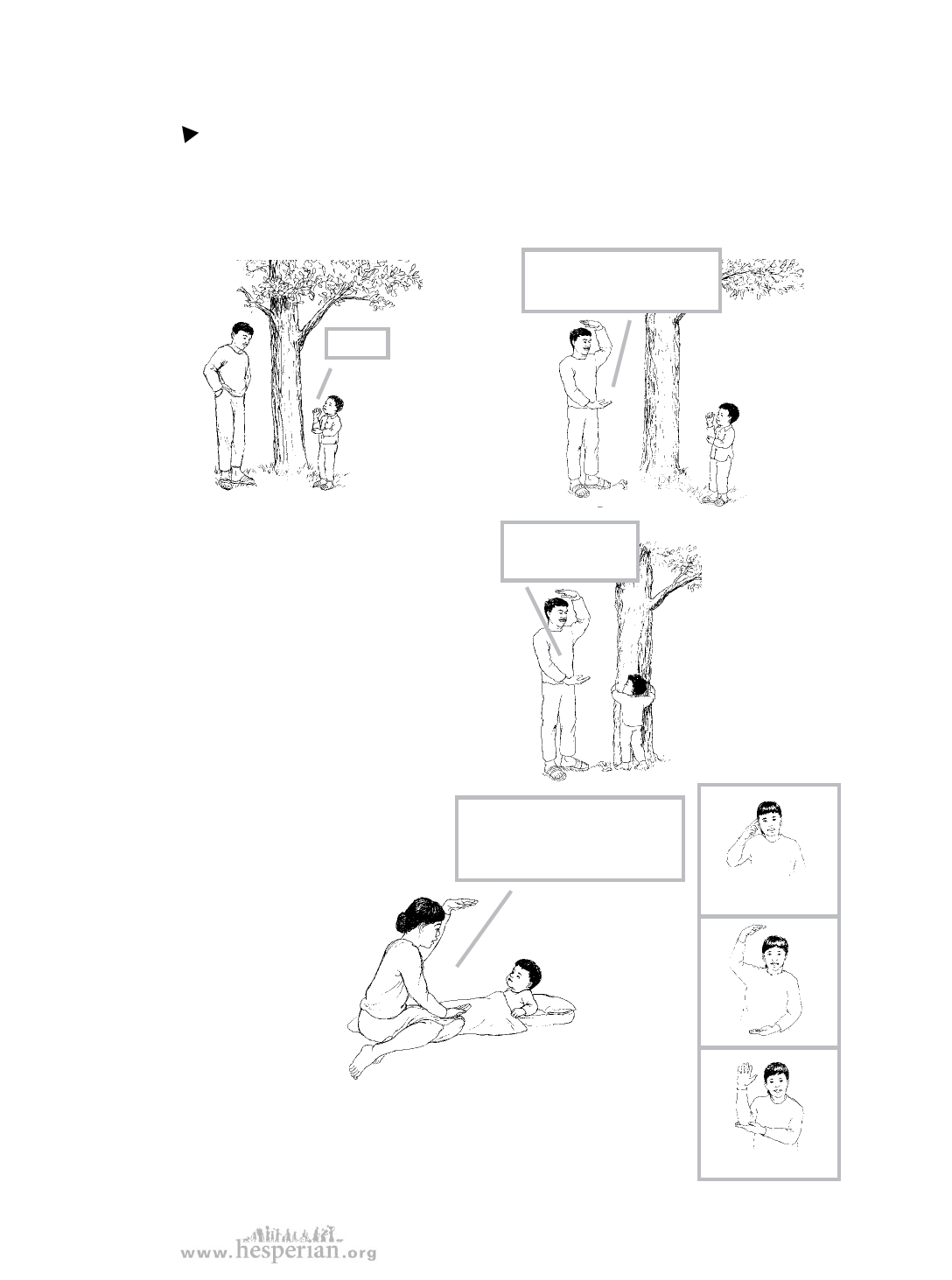 www.hesperian.org