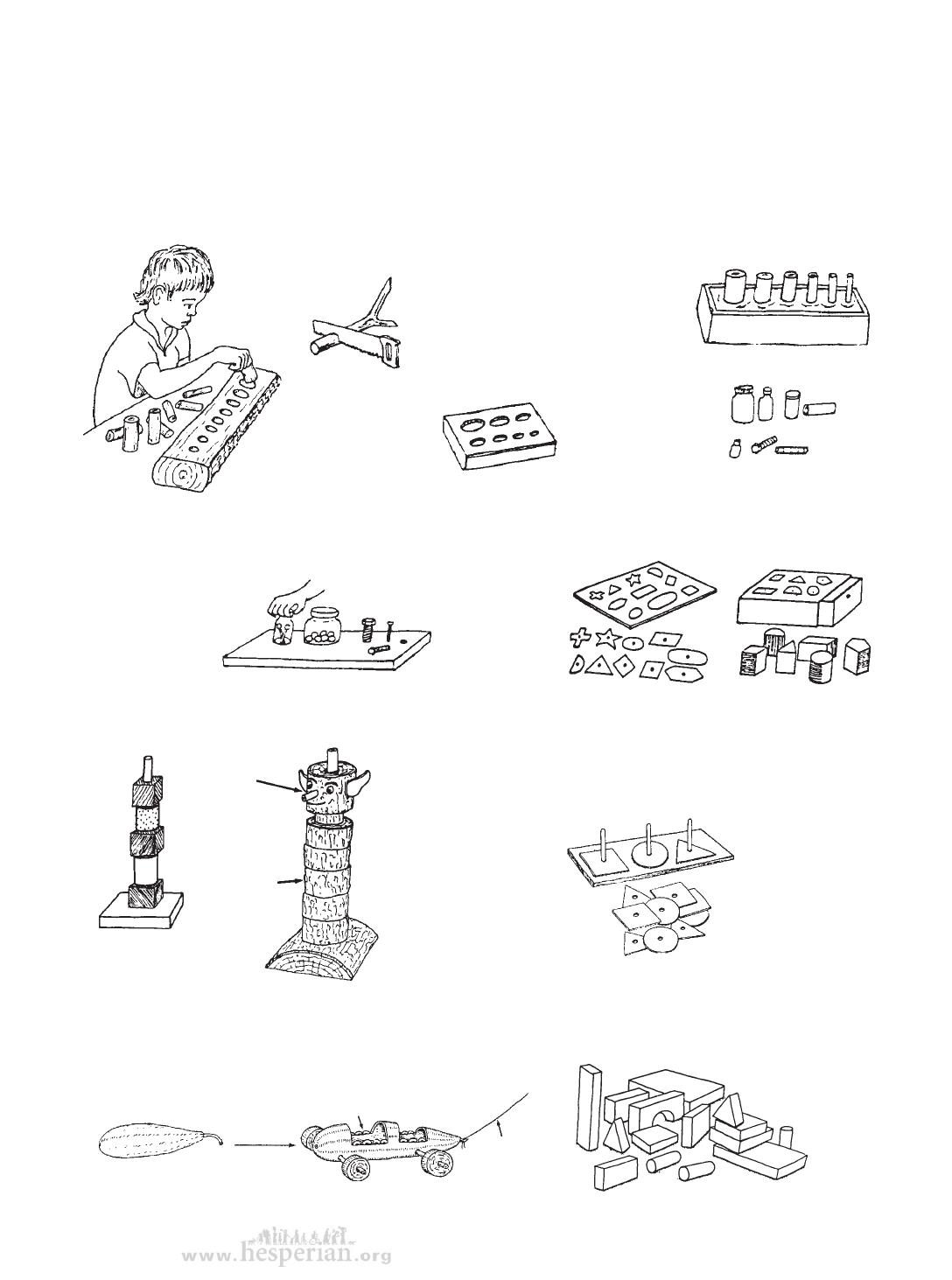 www.hesperian.org