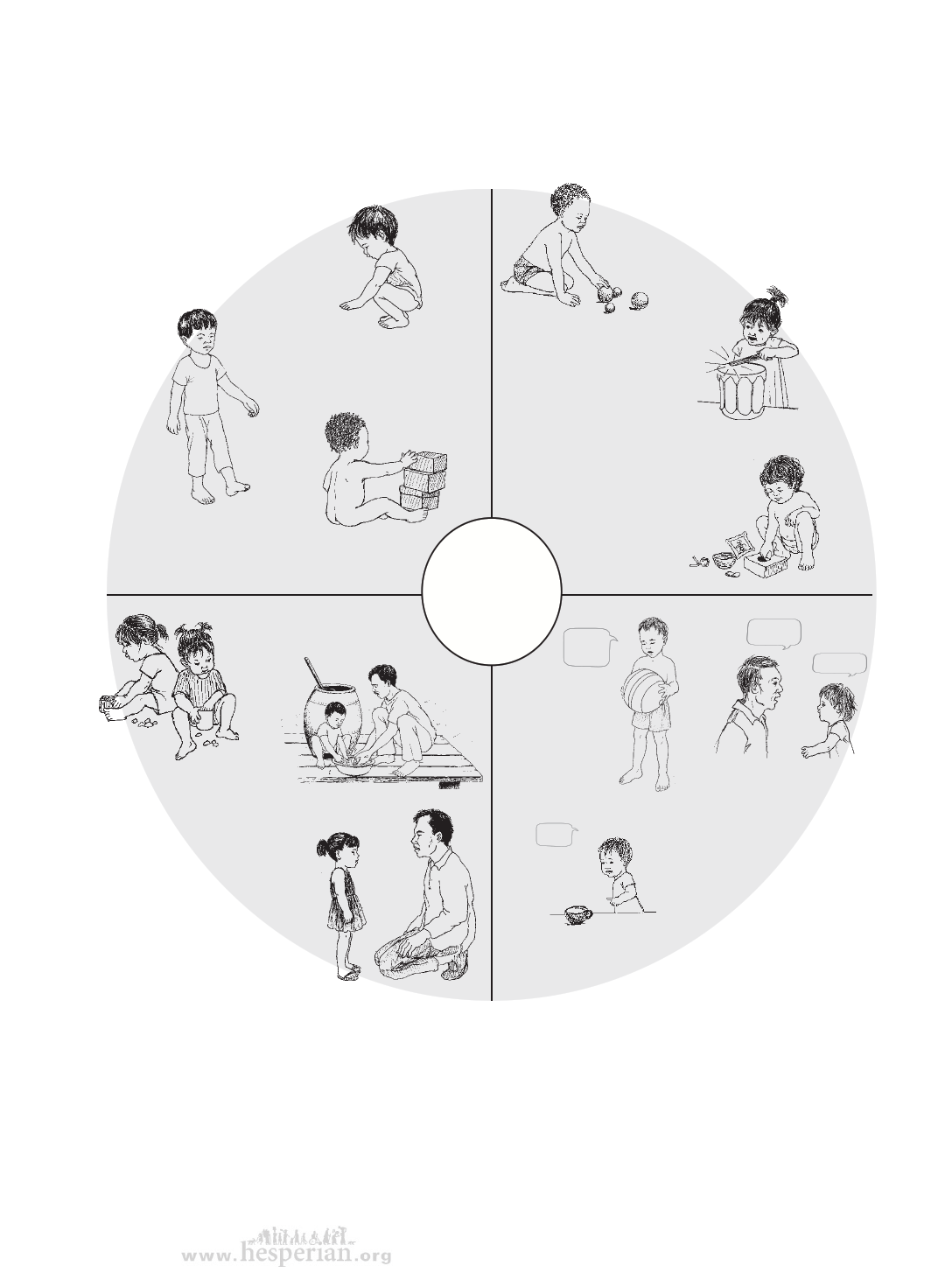 www.hesperian.org