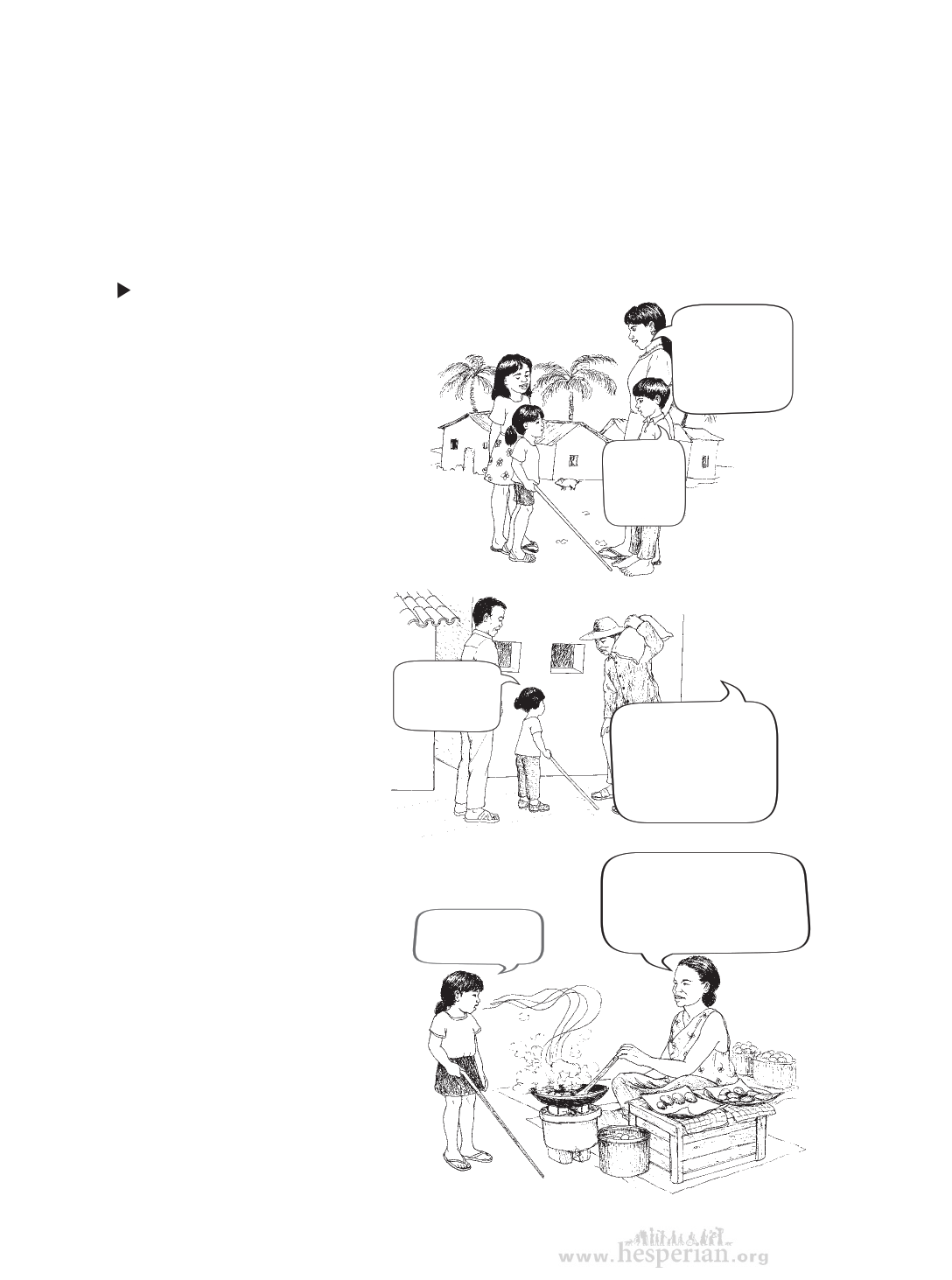 www.hesperian.org