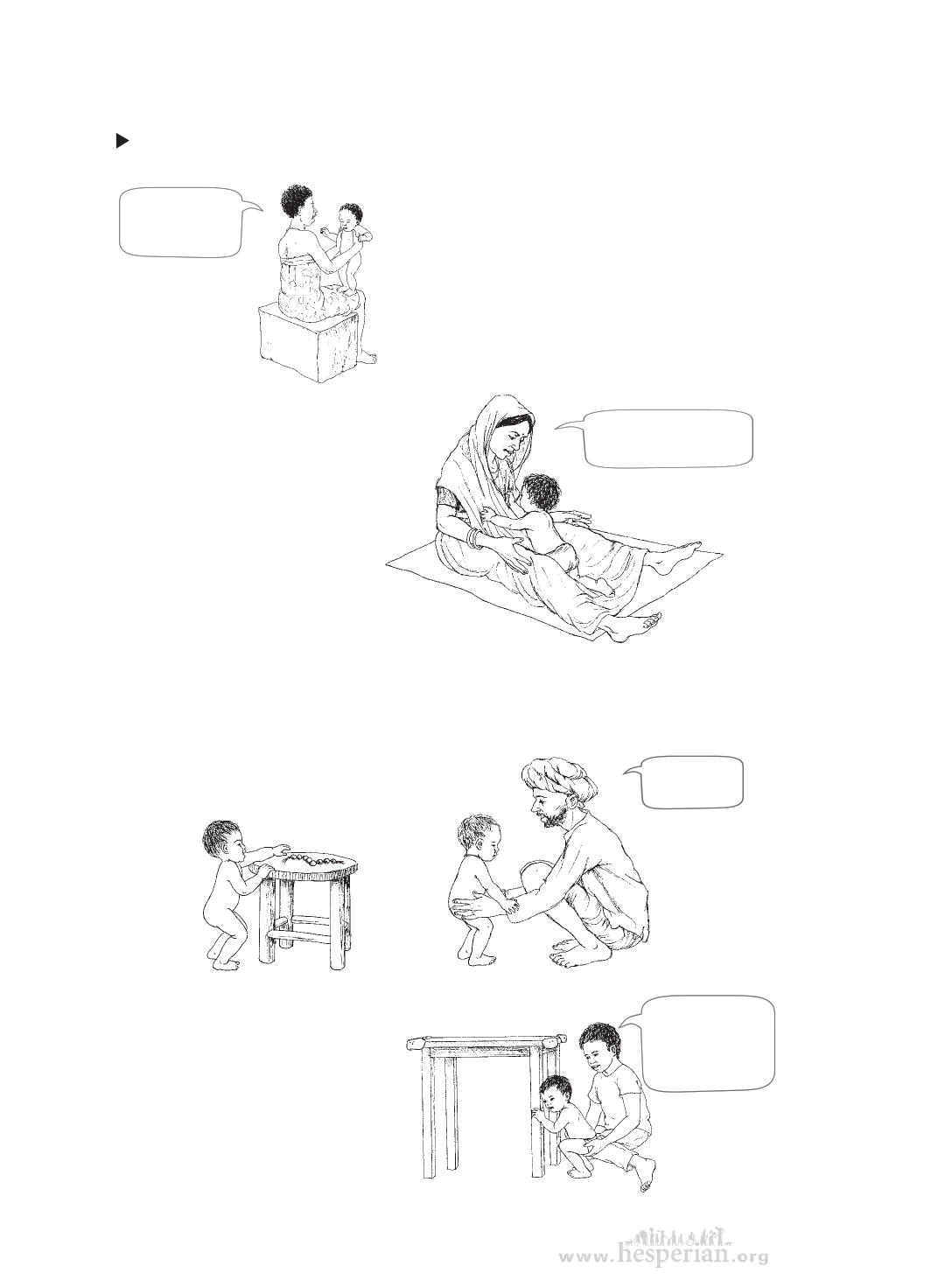 www.hesperian.org