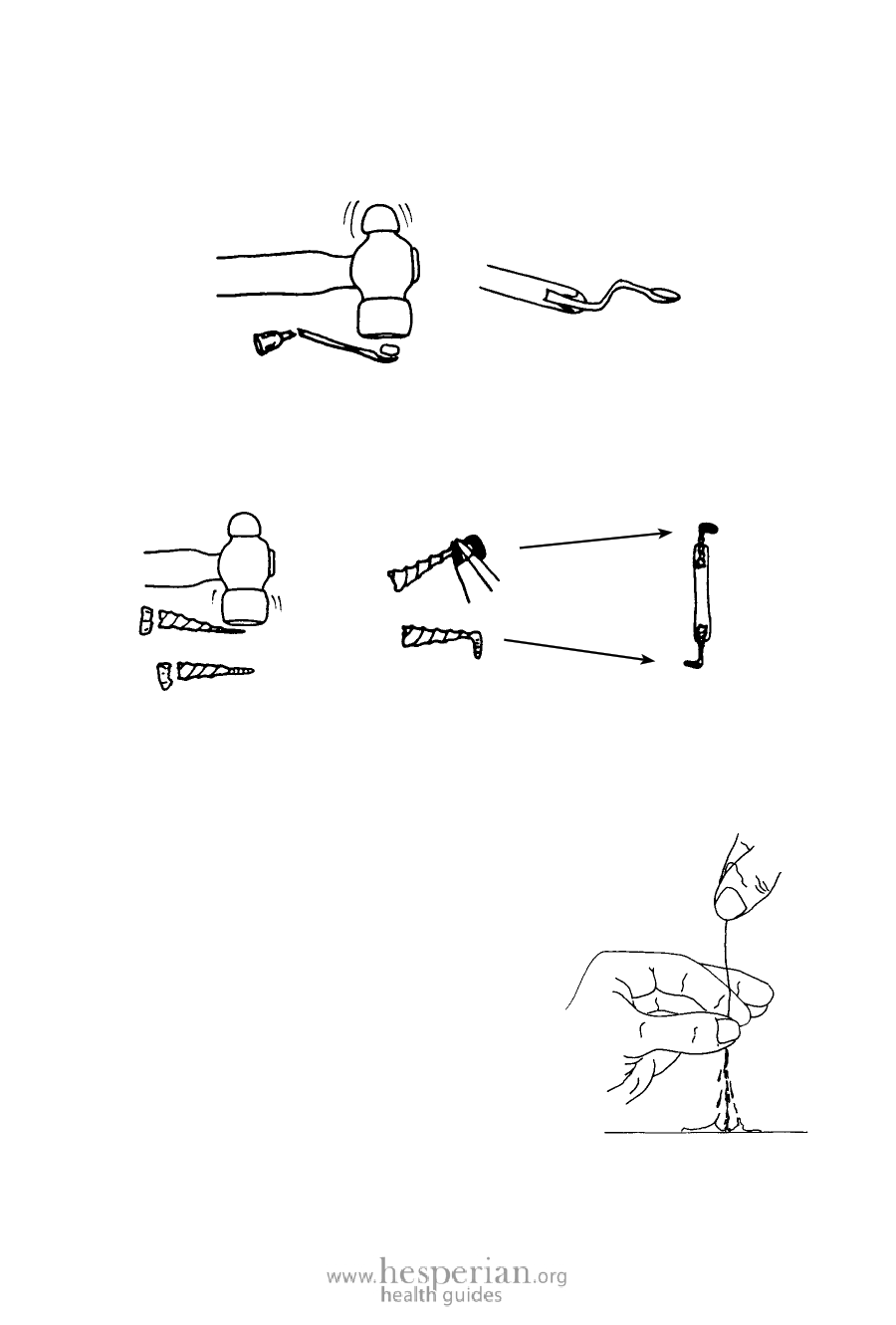 www.hesperian.org
health guides