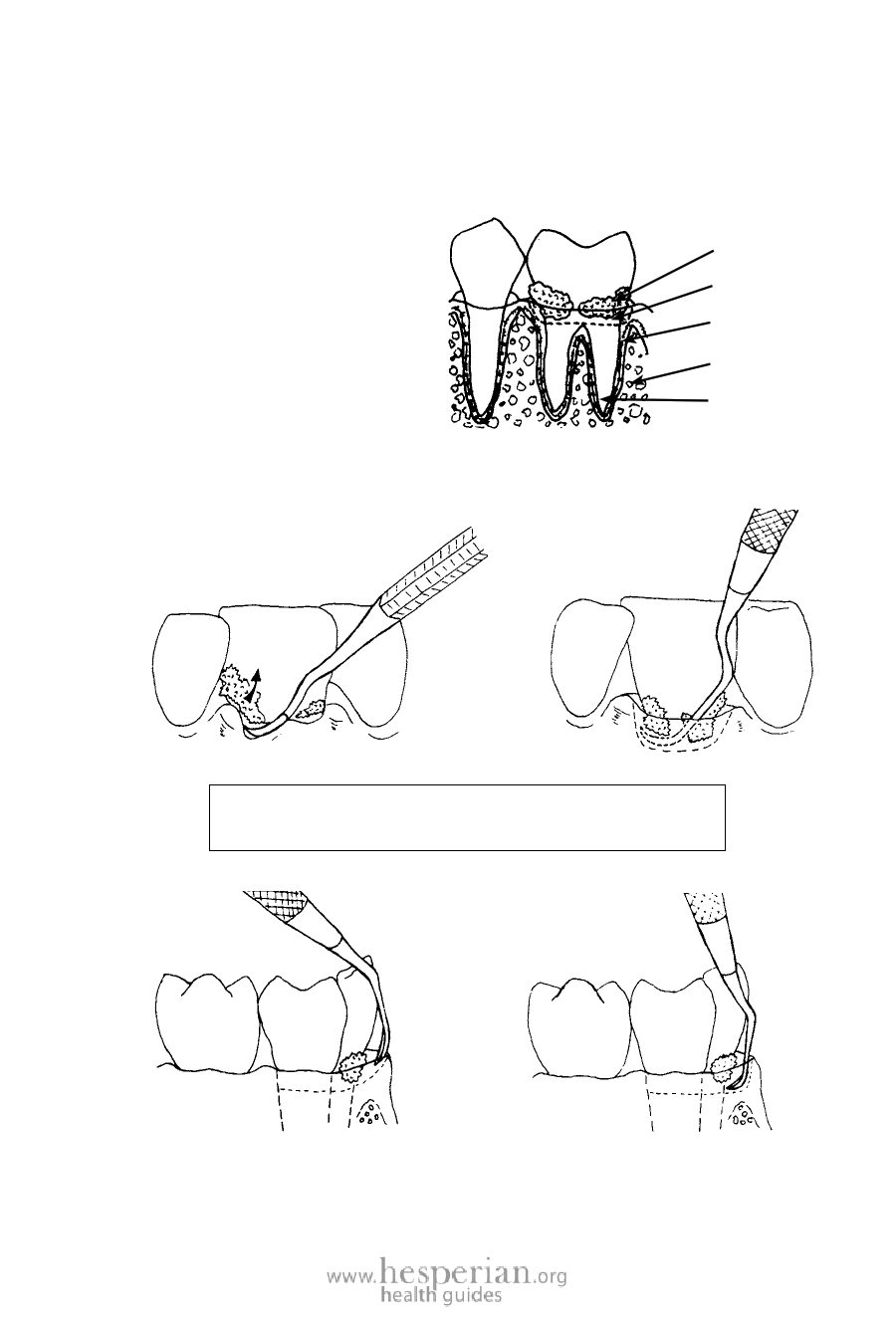 www.hesperian.org
health guides