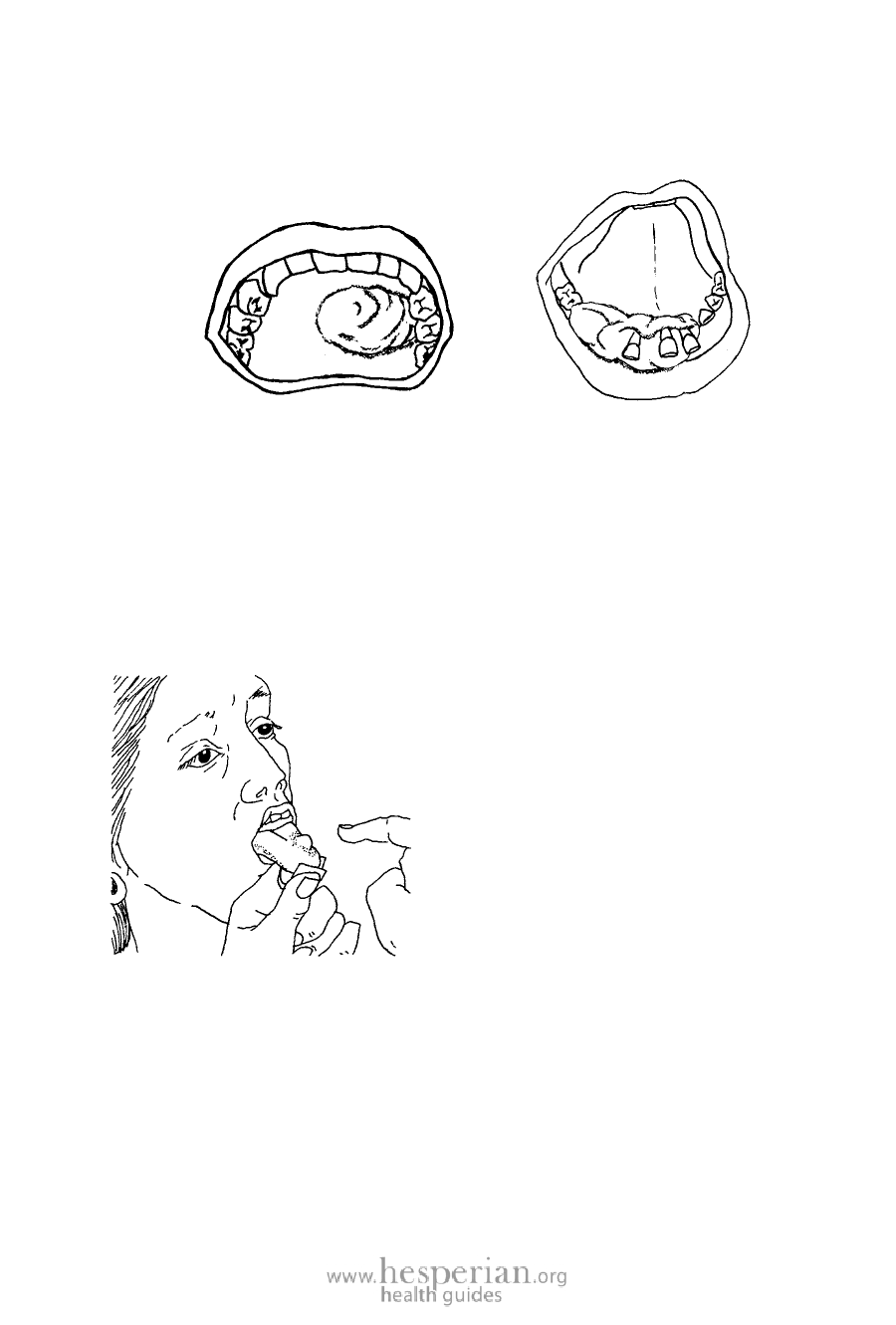 www.hesperian.org
health guides