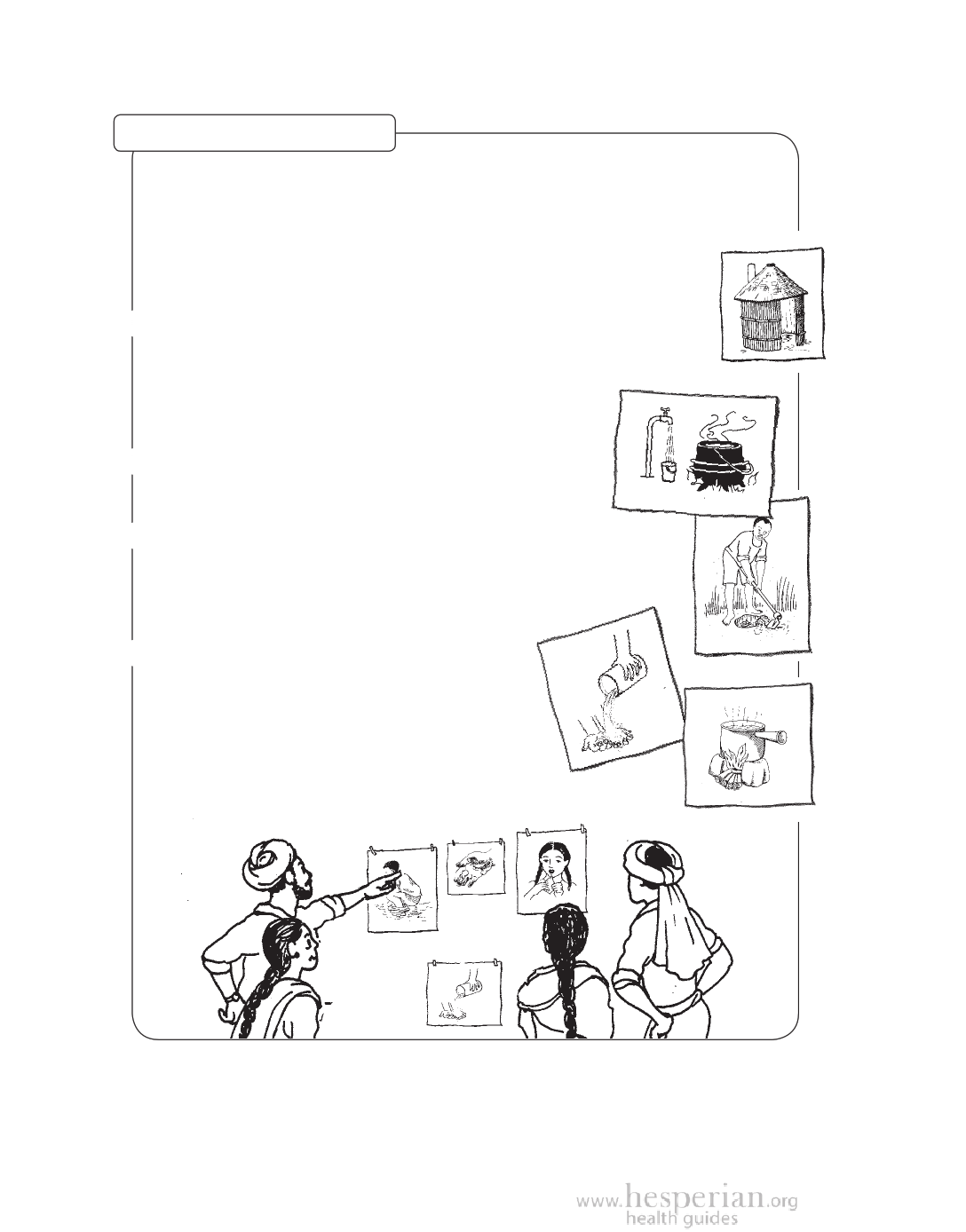 www.hesperian.org
health guides