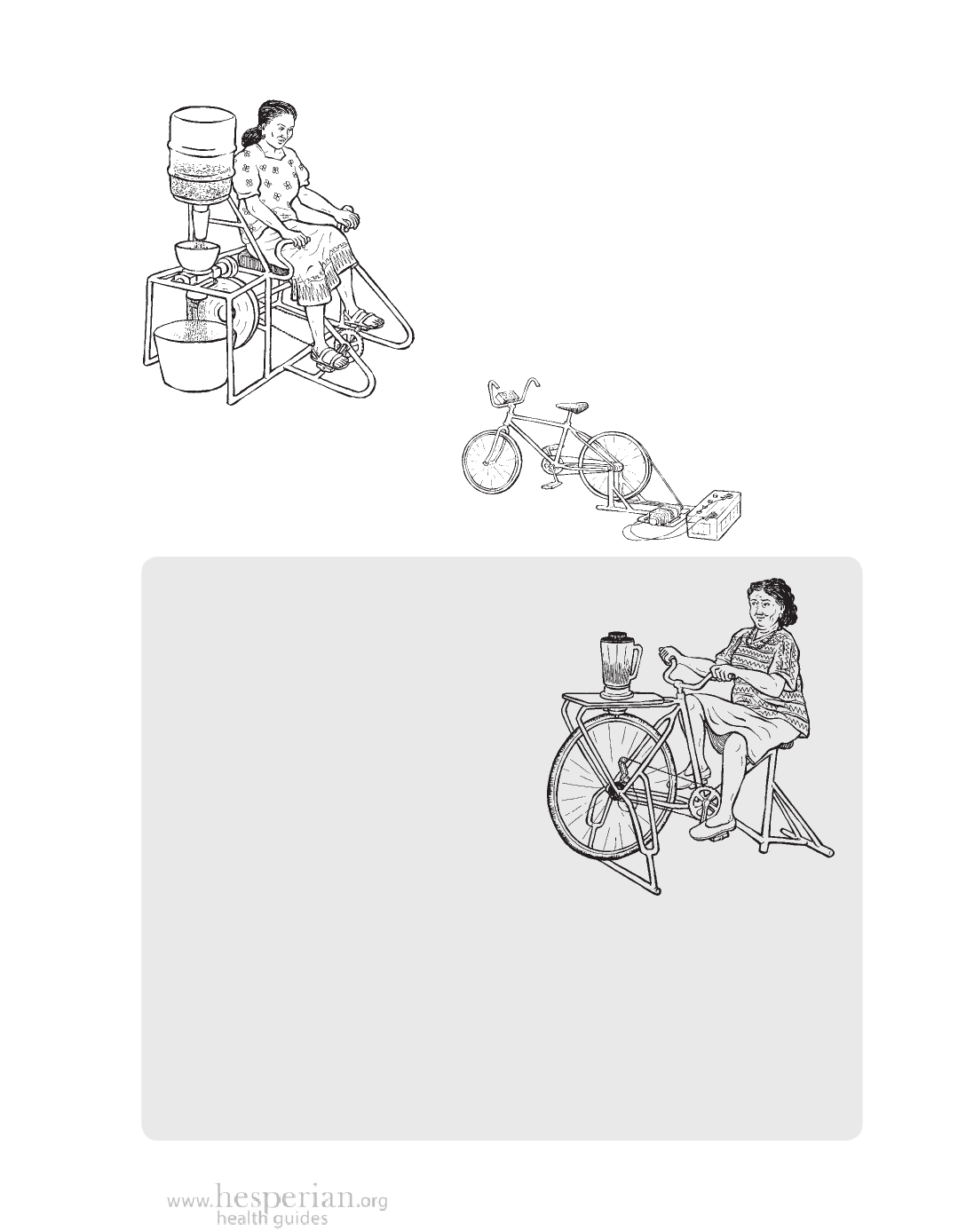 www.hesperian.org
health guides