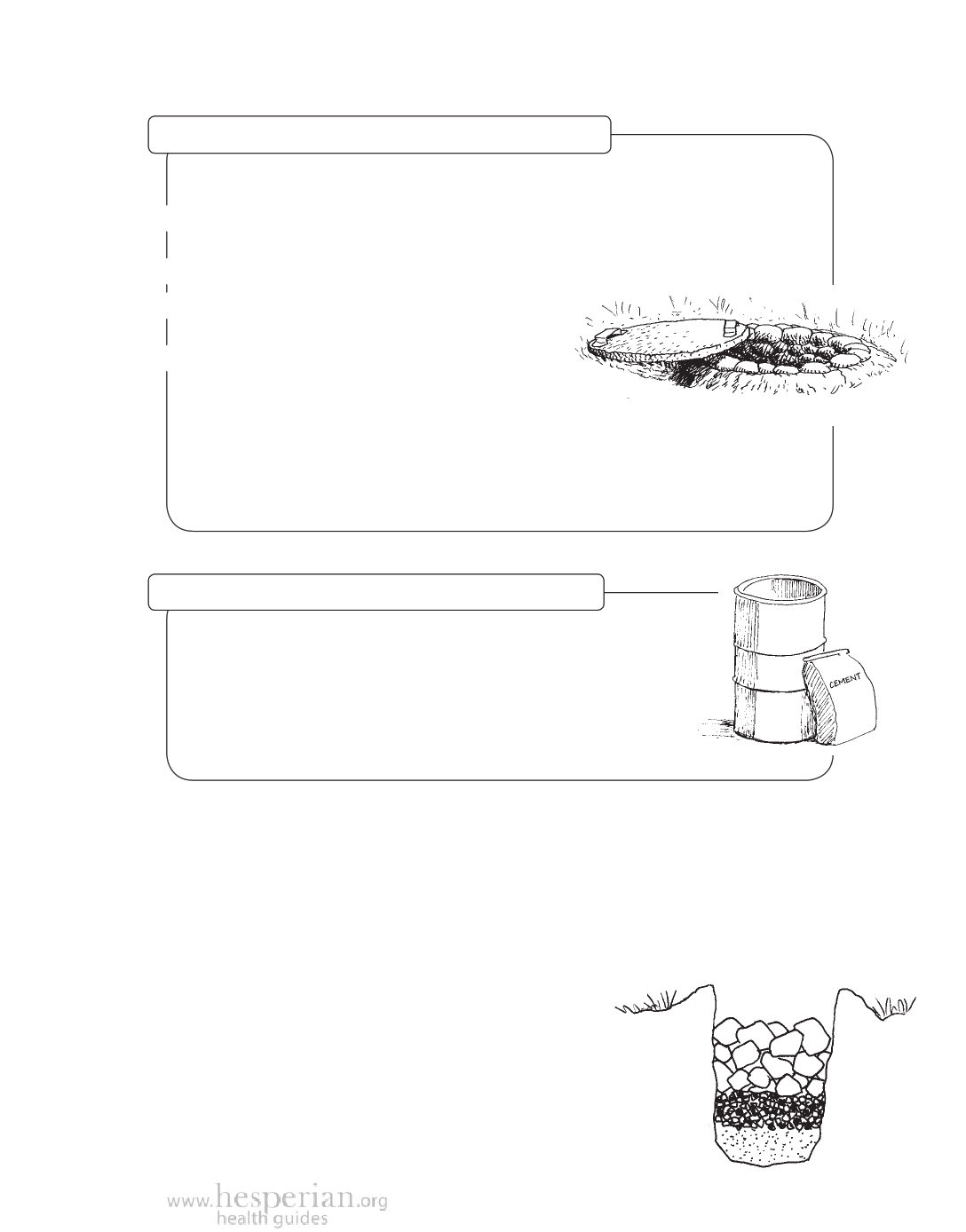 CEMENT

www.hesperian.org
health guides