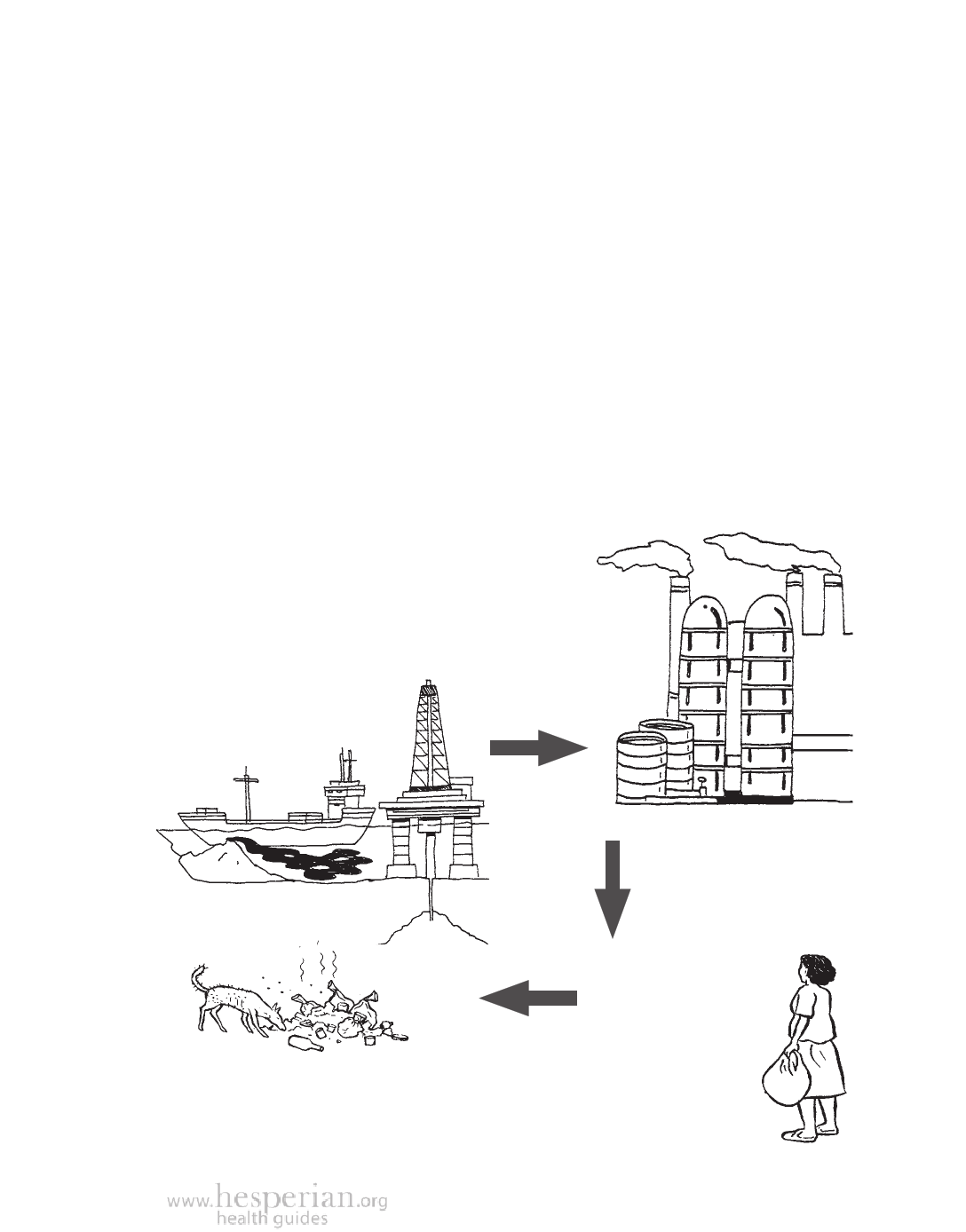 www.hesperian.org
health guides