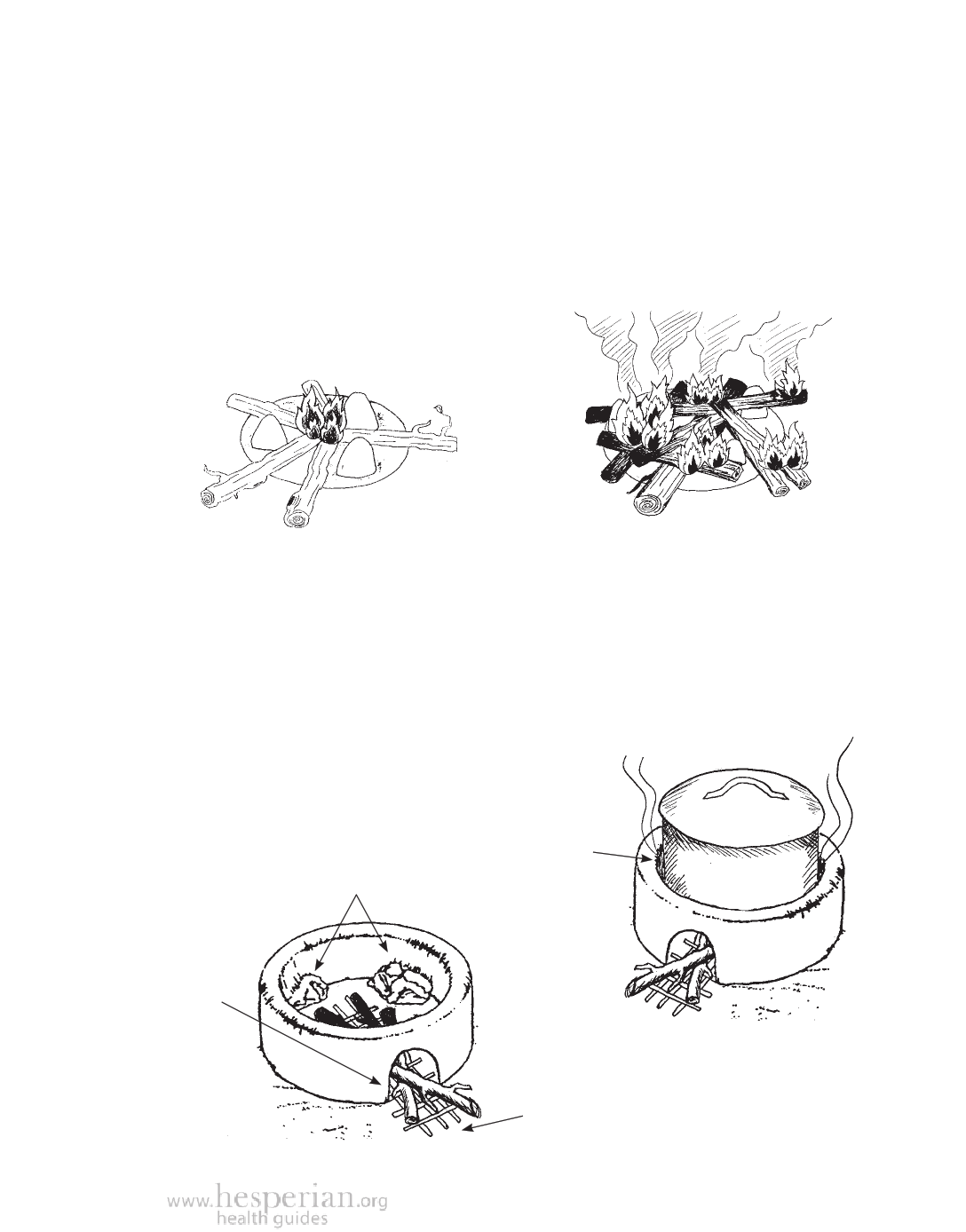 www.hesperian.org
health guides