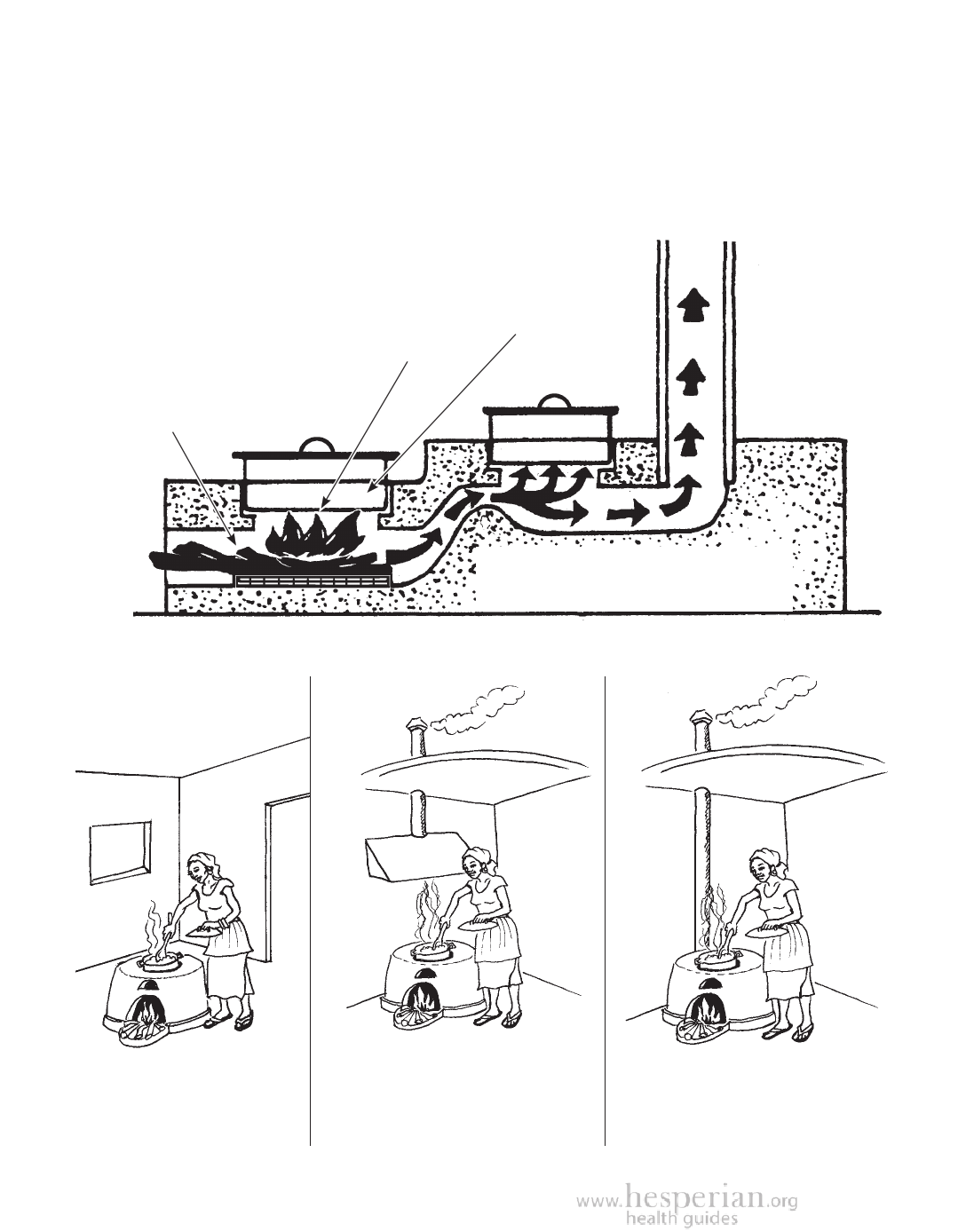 www.hesperian.org
health guides