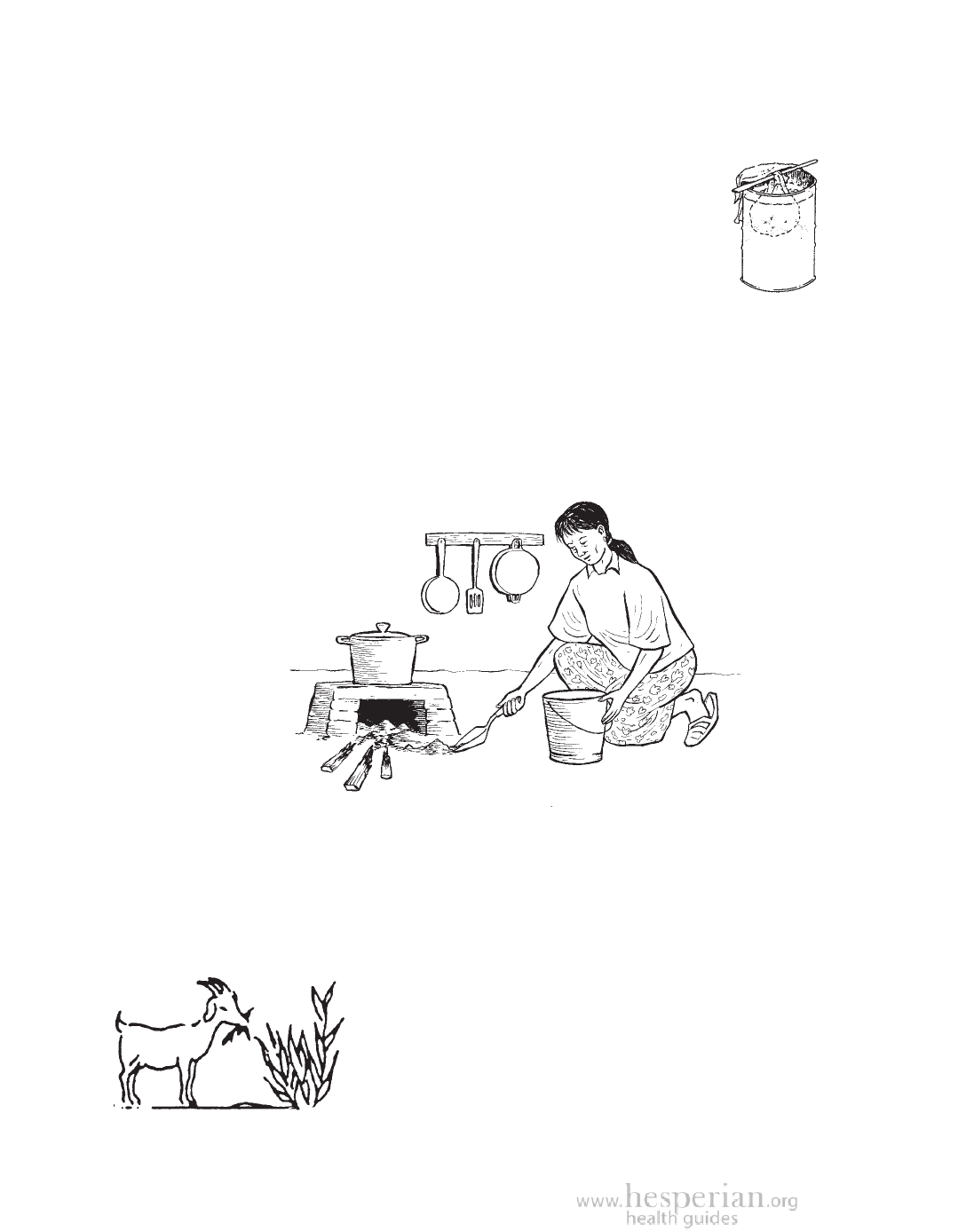 www.hesperian.org
health guides