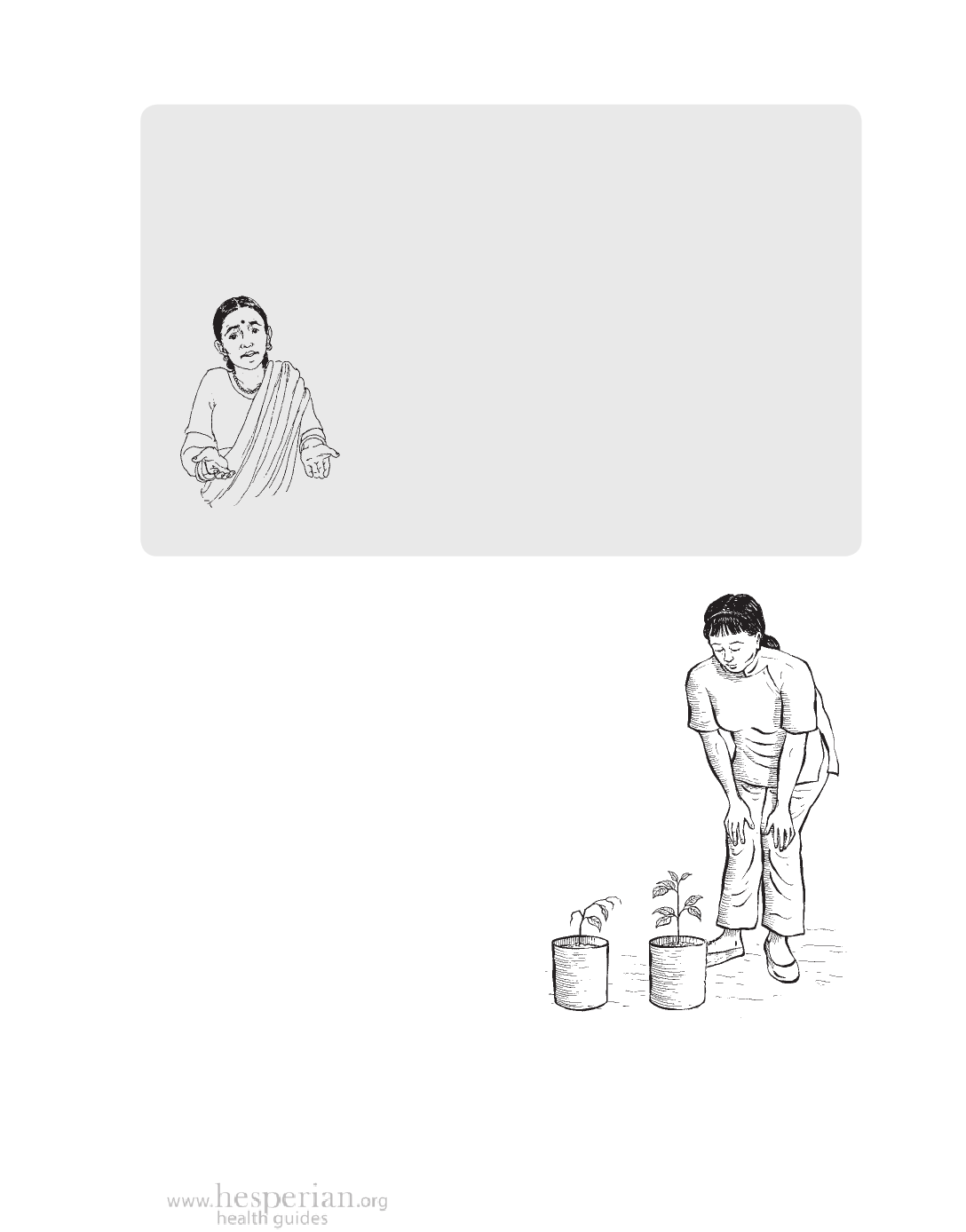 www.hesperian.org
health guides