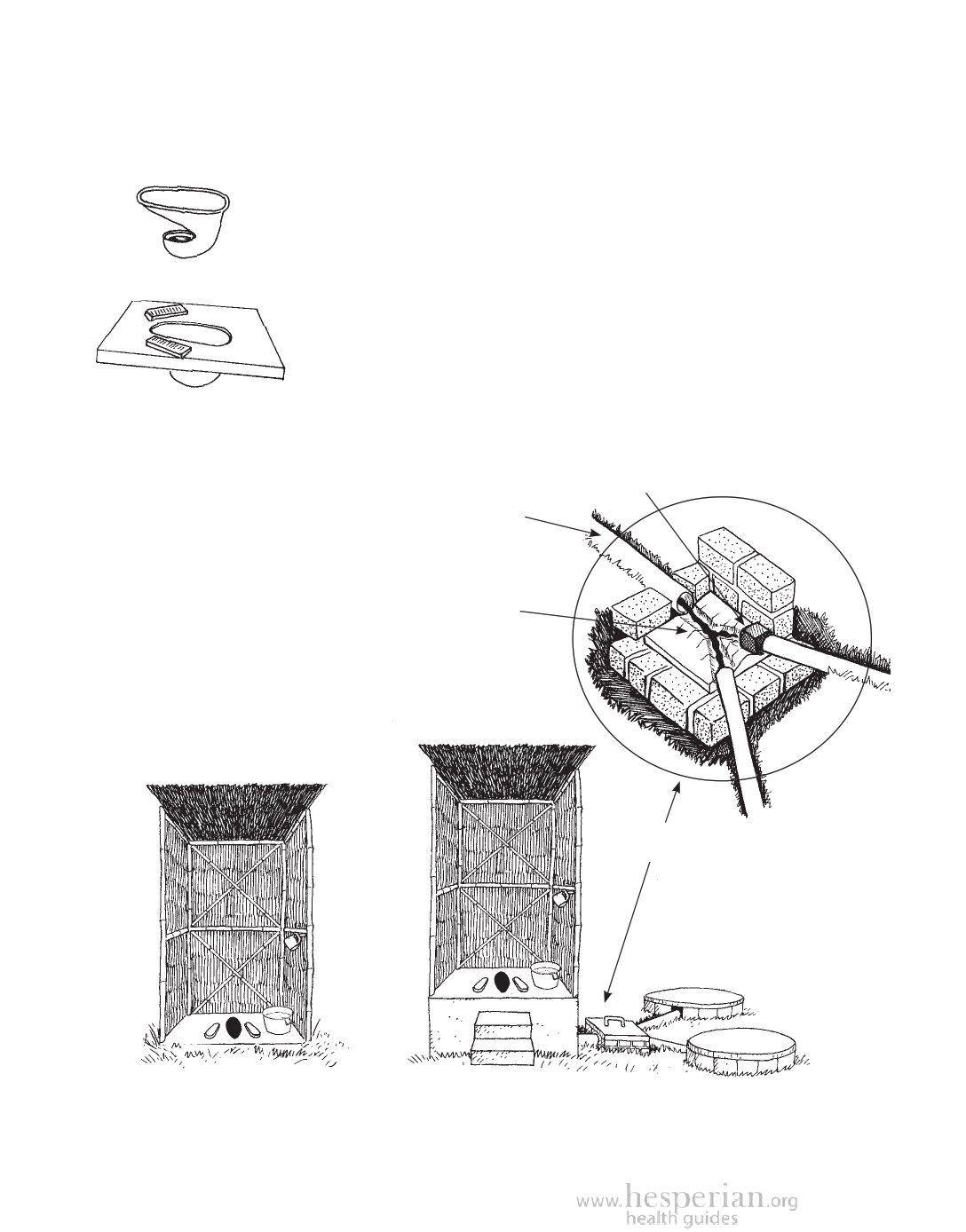 www.hesperian.org
health guides