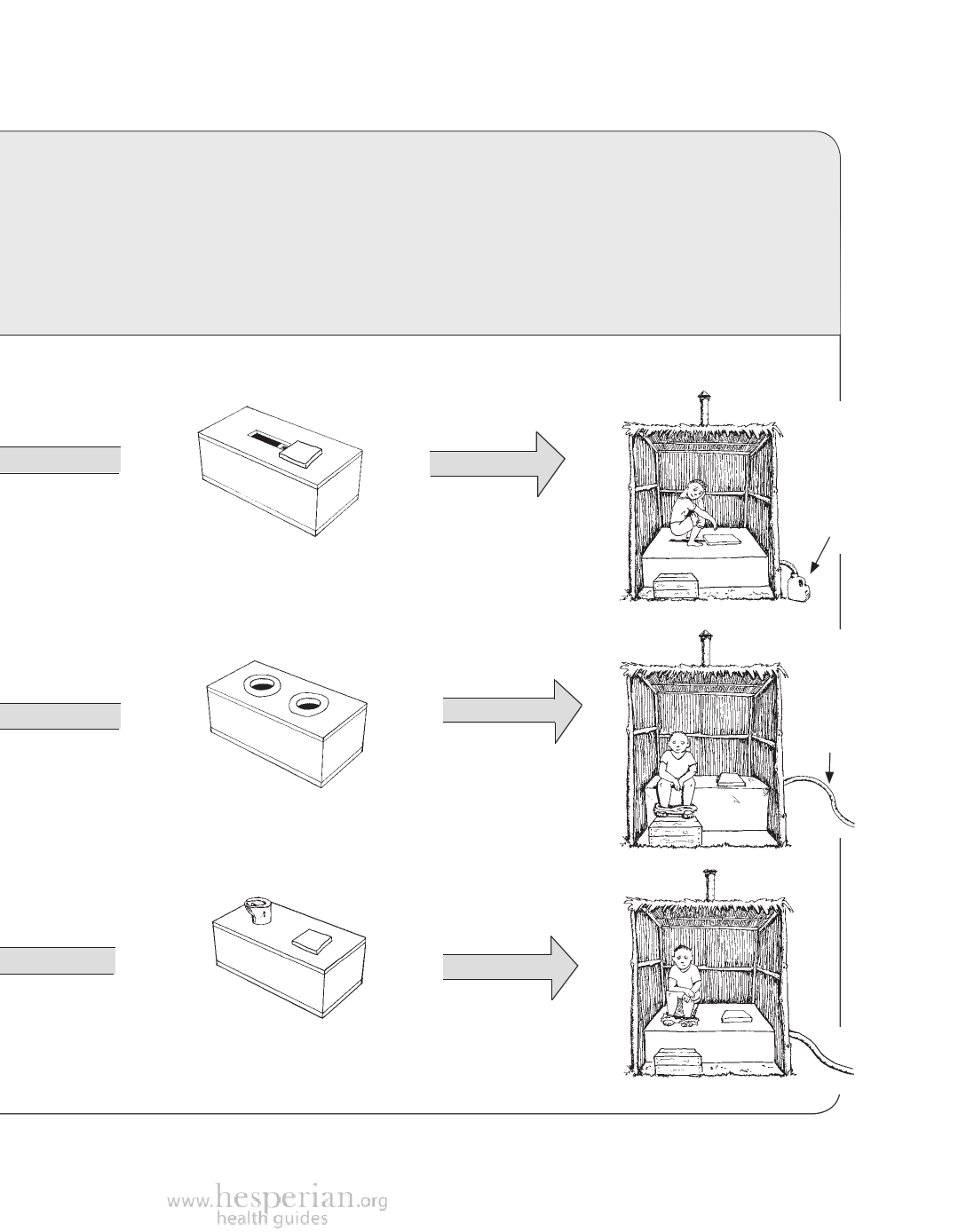 www.hesperian.org
health guides