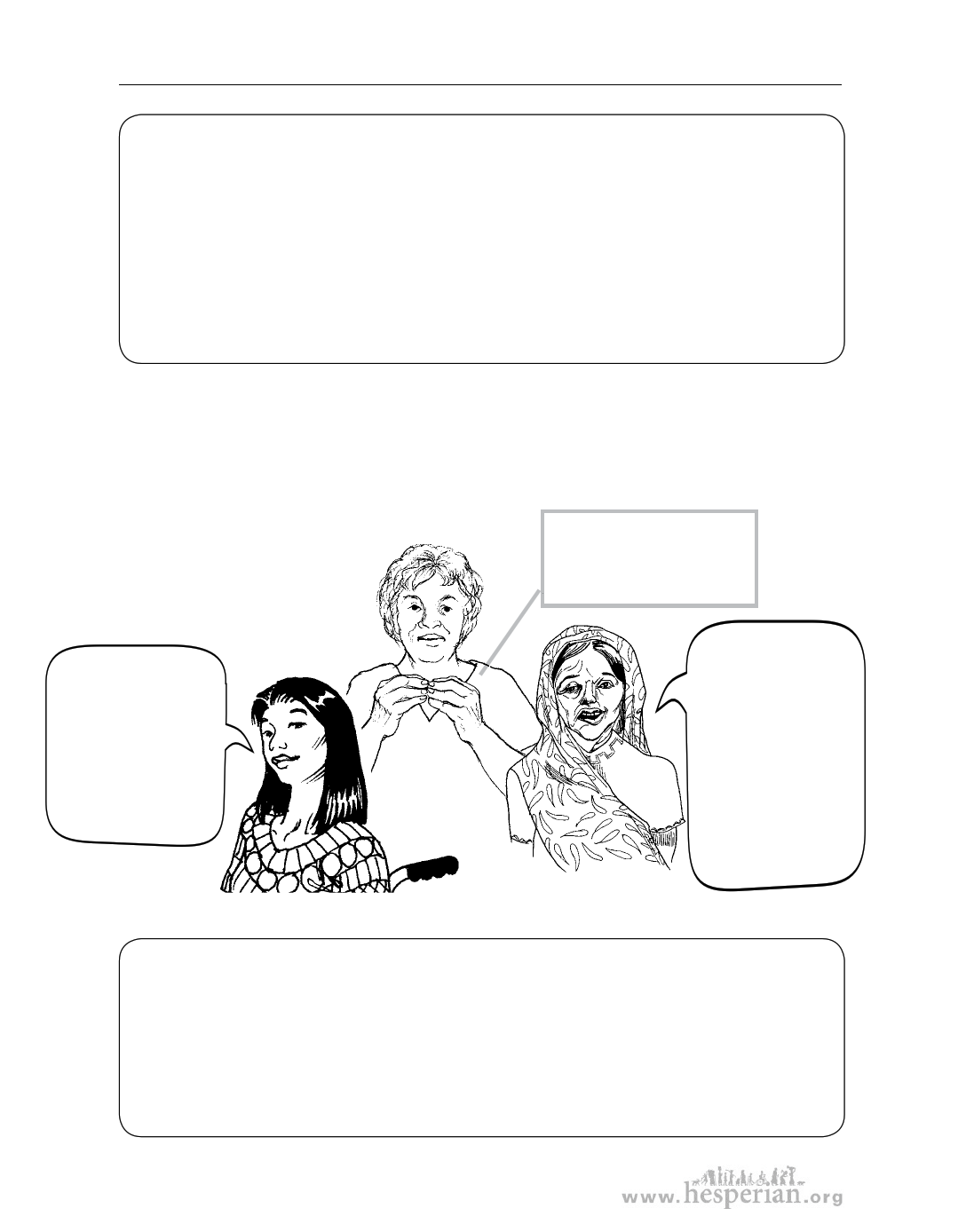 www.hesperian.org