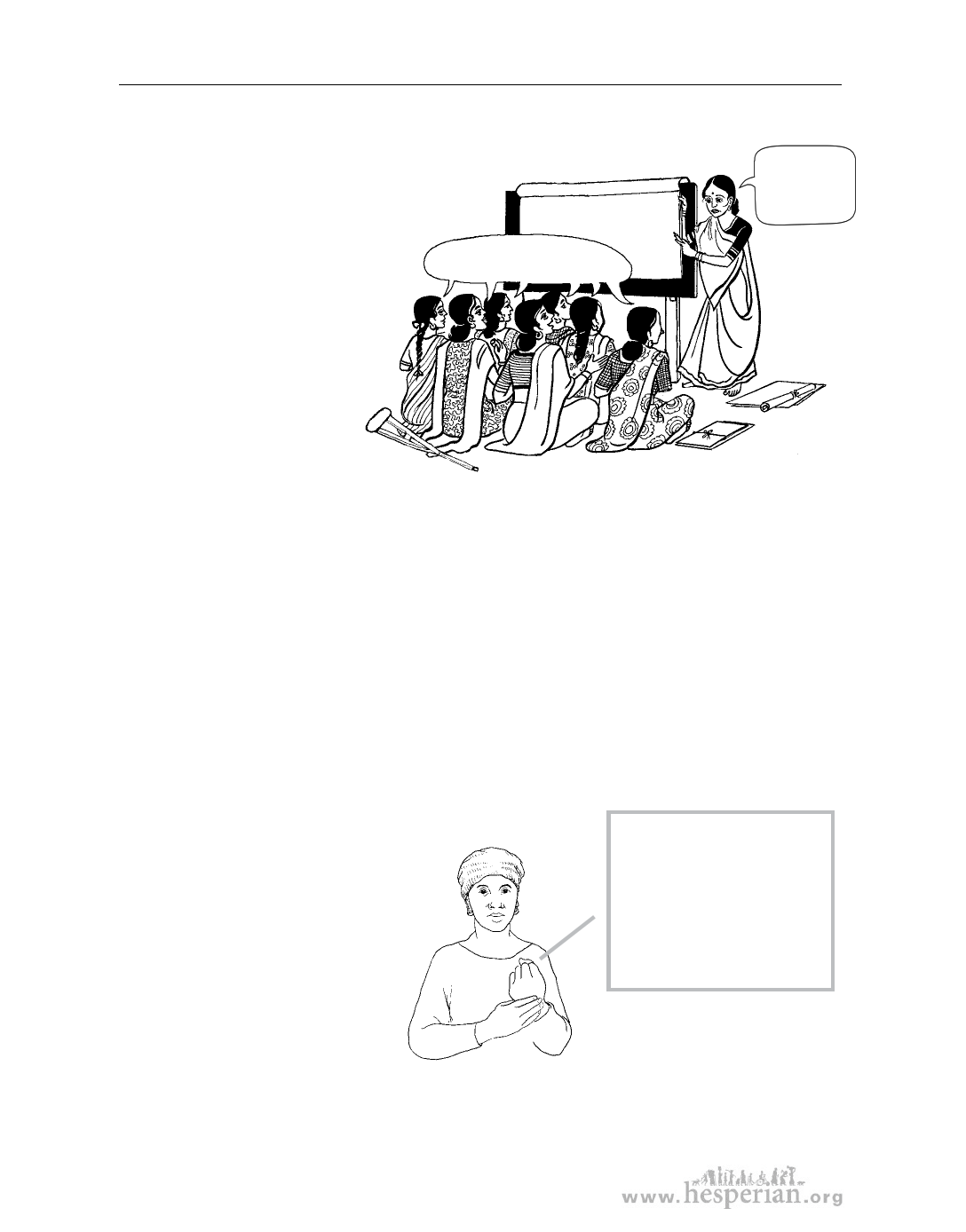 www.hesperian.org