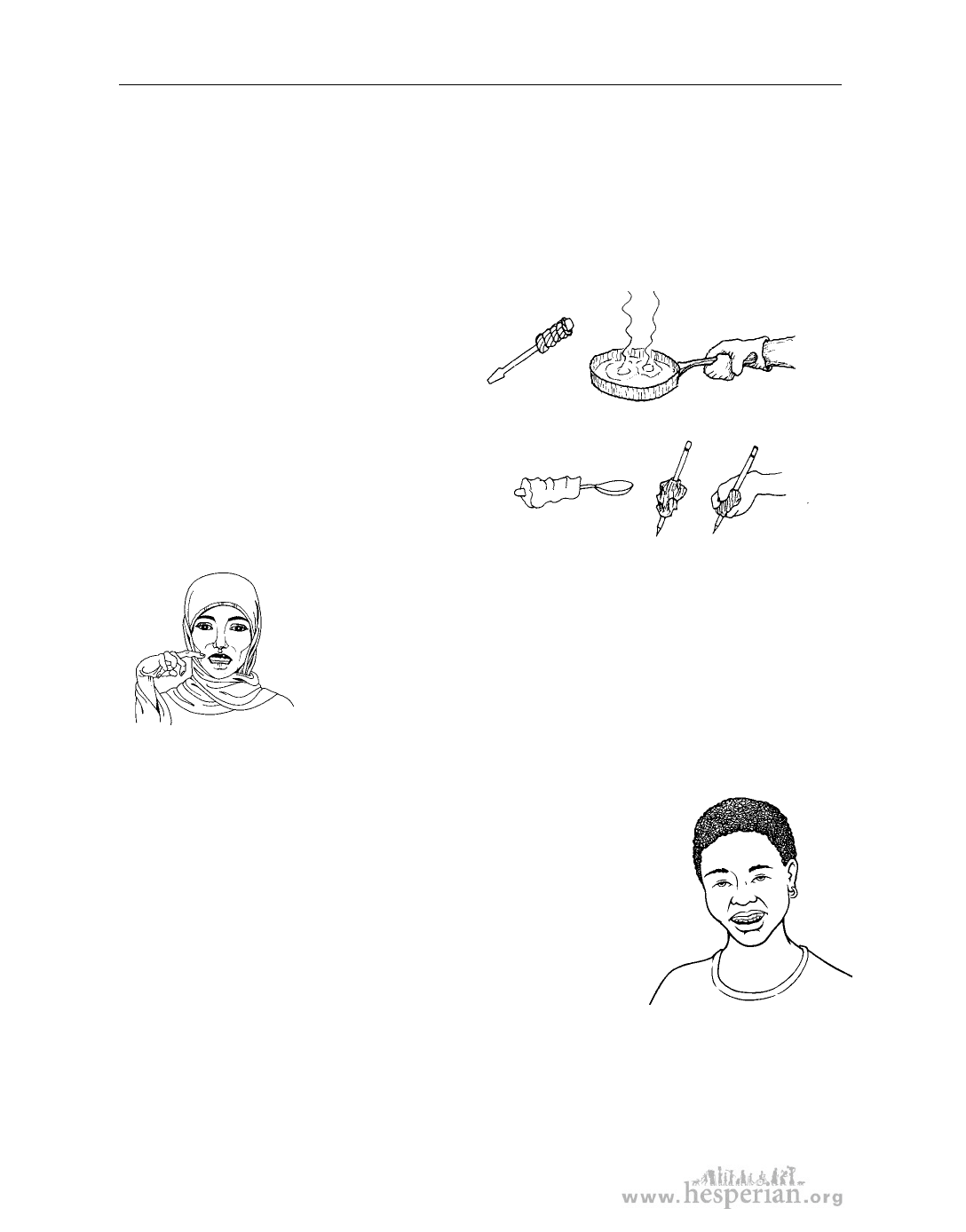 www.hesperian.org