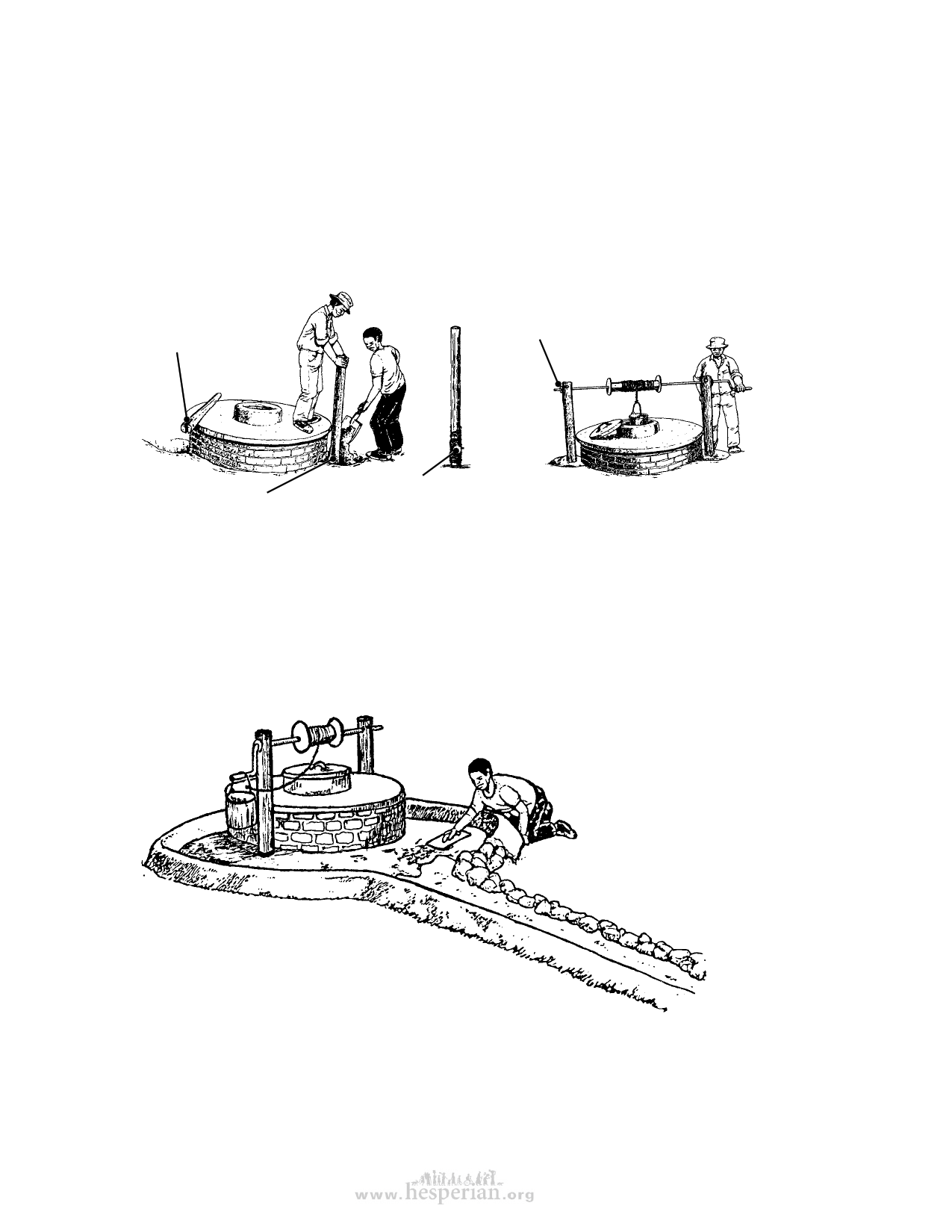 www.hesperian.org