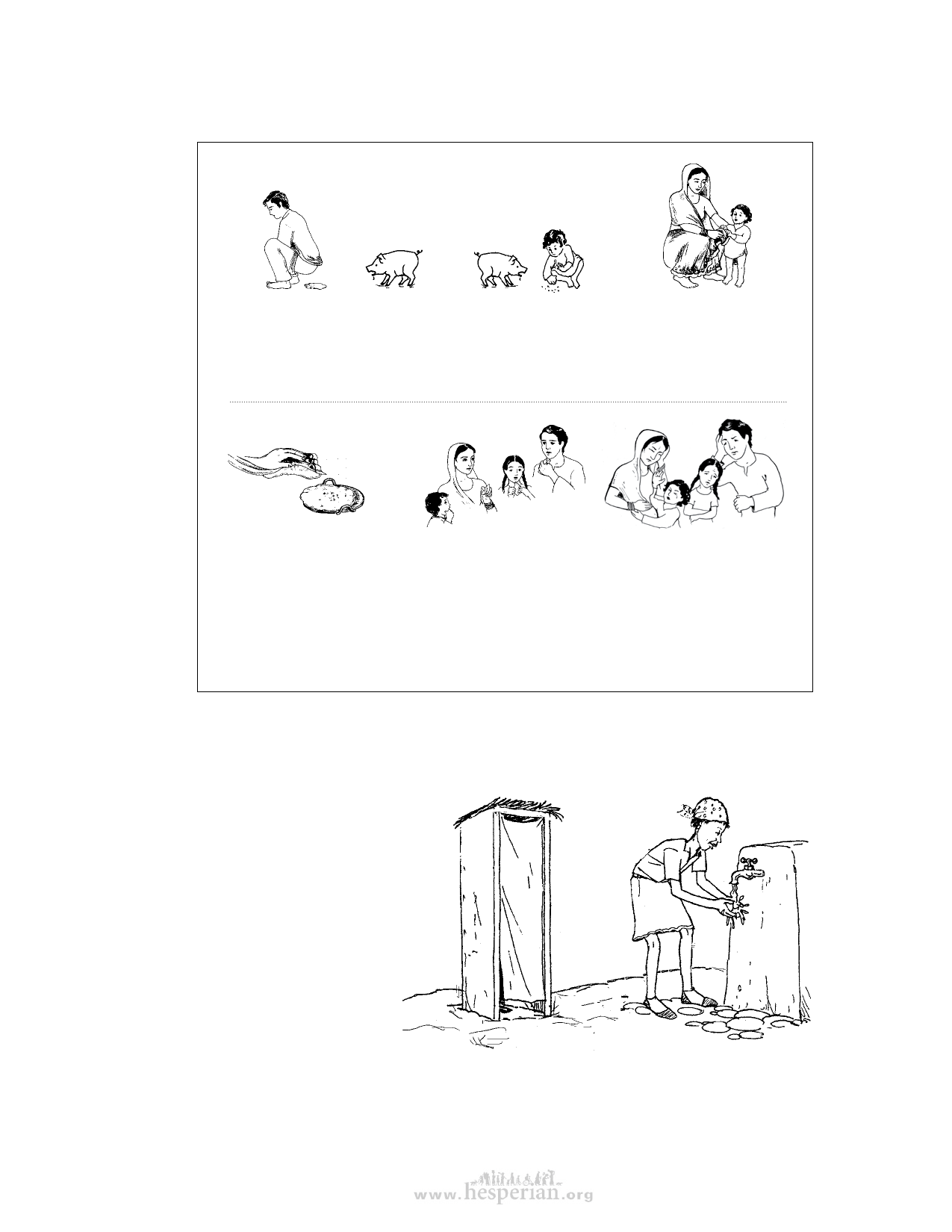 www.hesperian.org