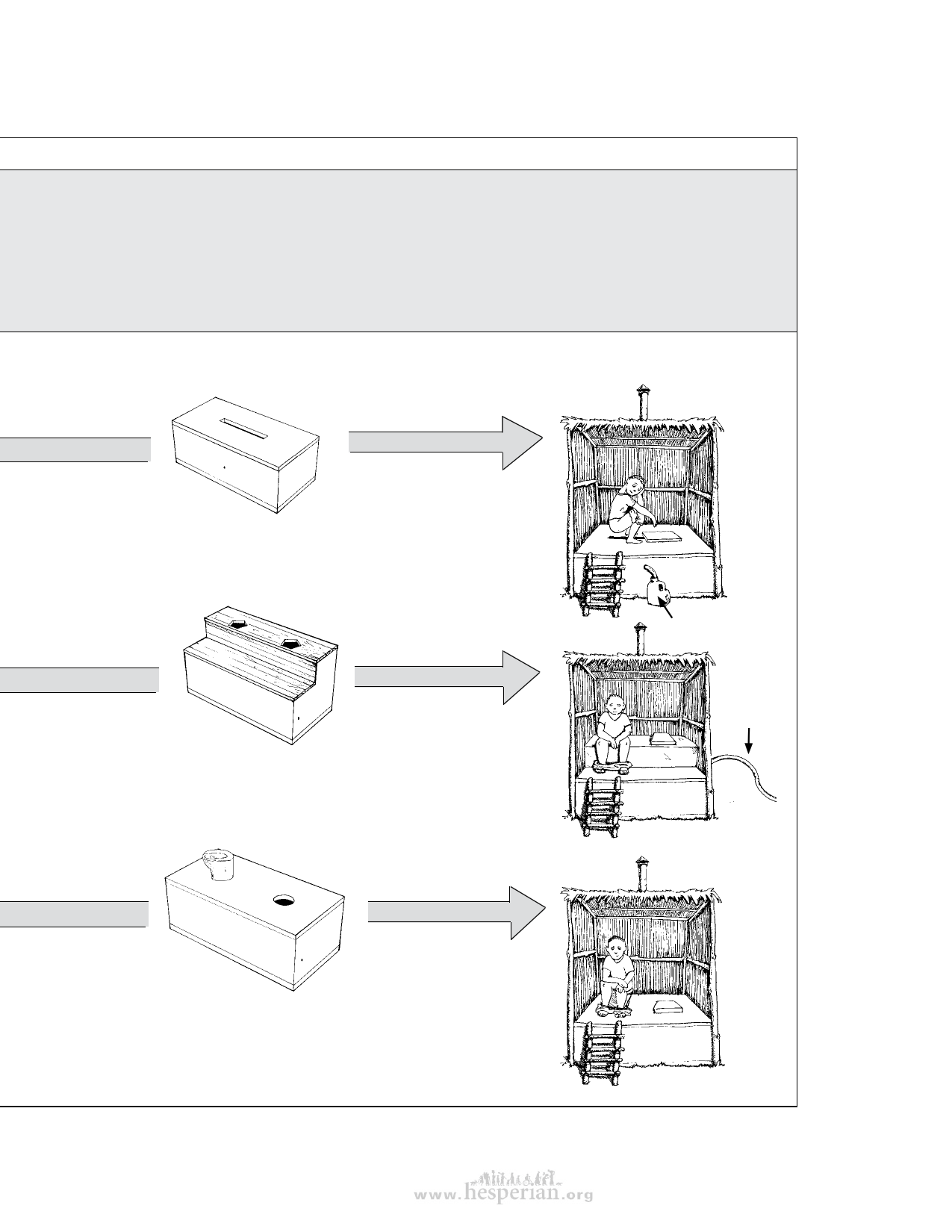 www.hesperian.org