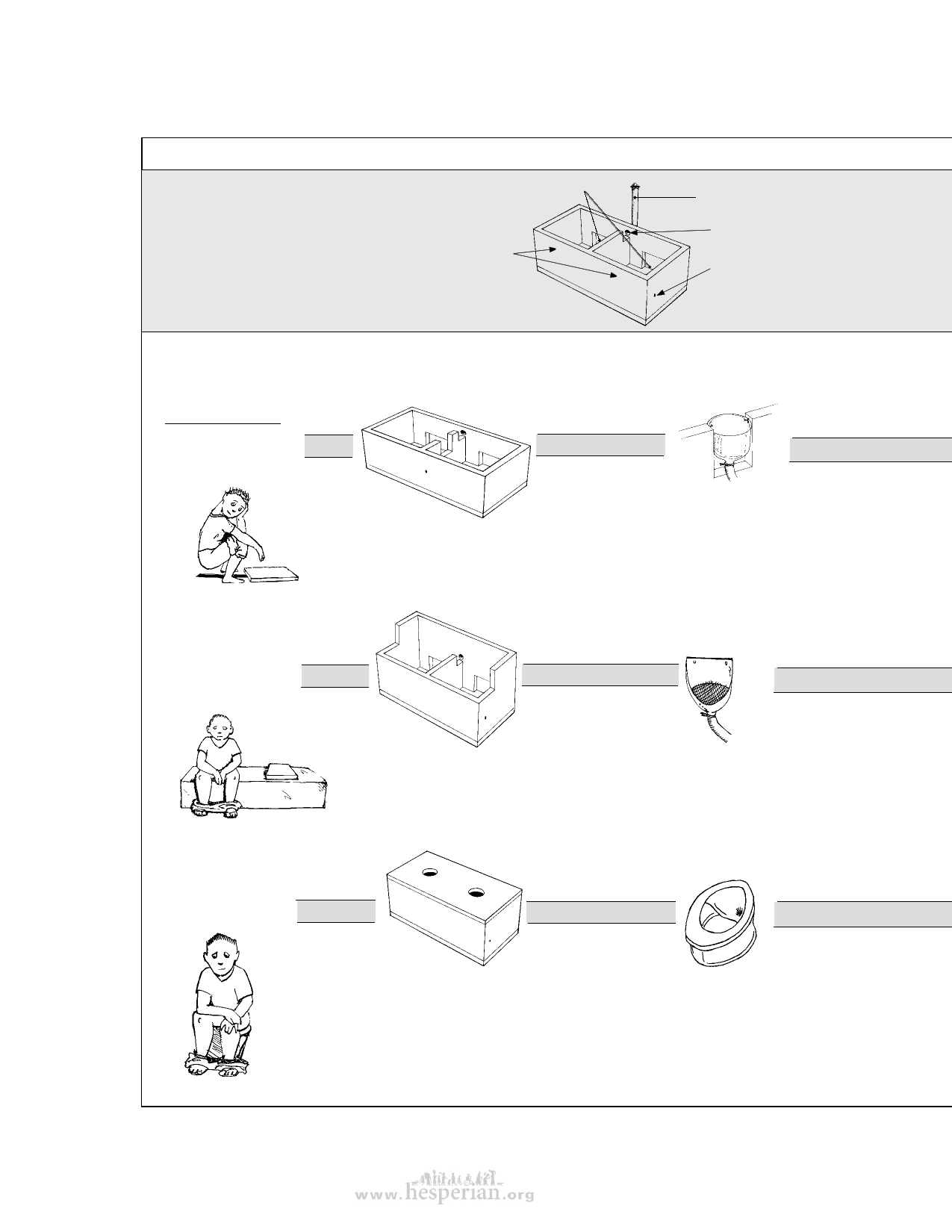 www.hesperian.org