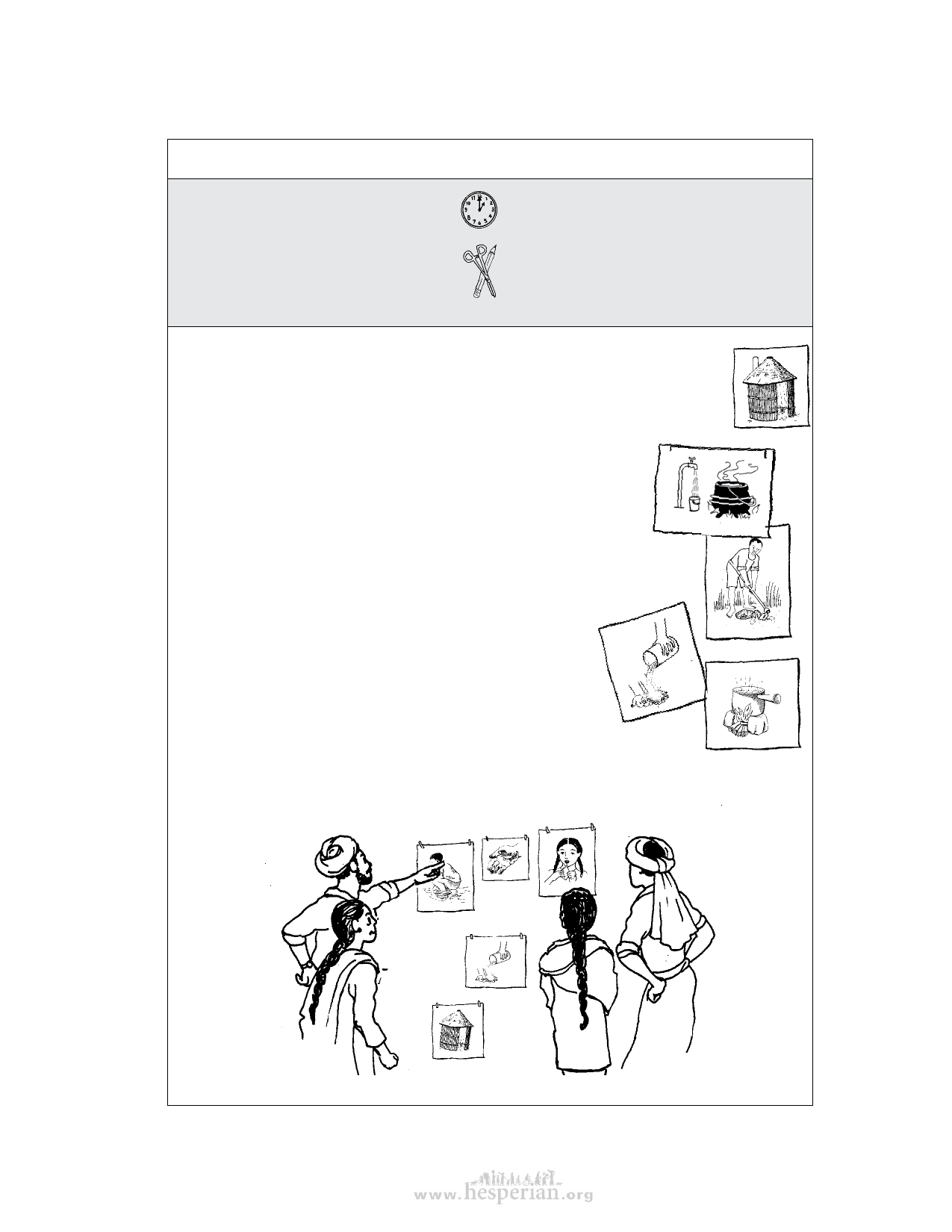 www.hesperian.org