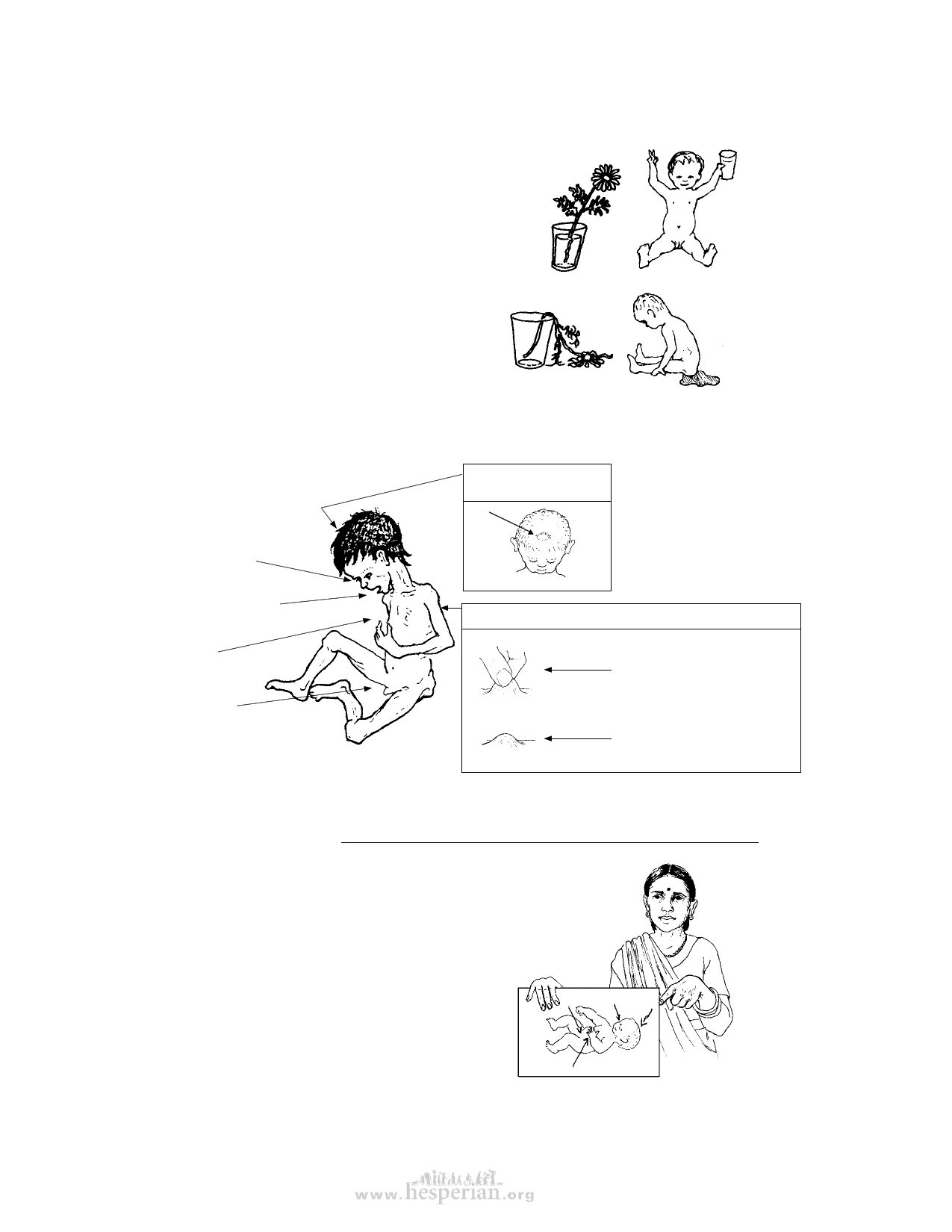 www.hesperian.org