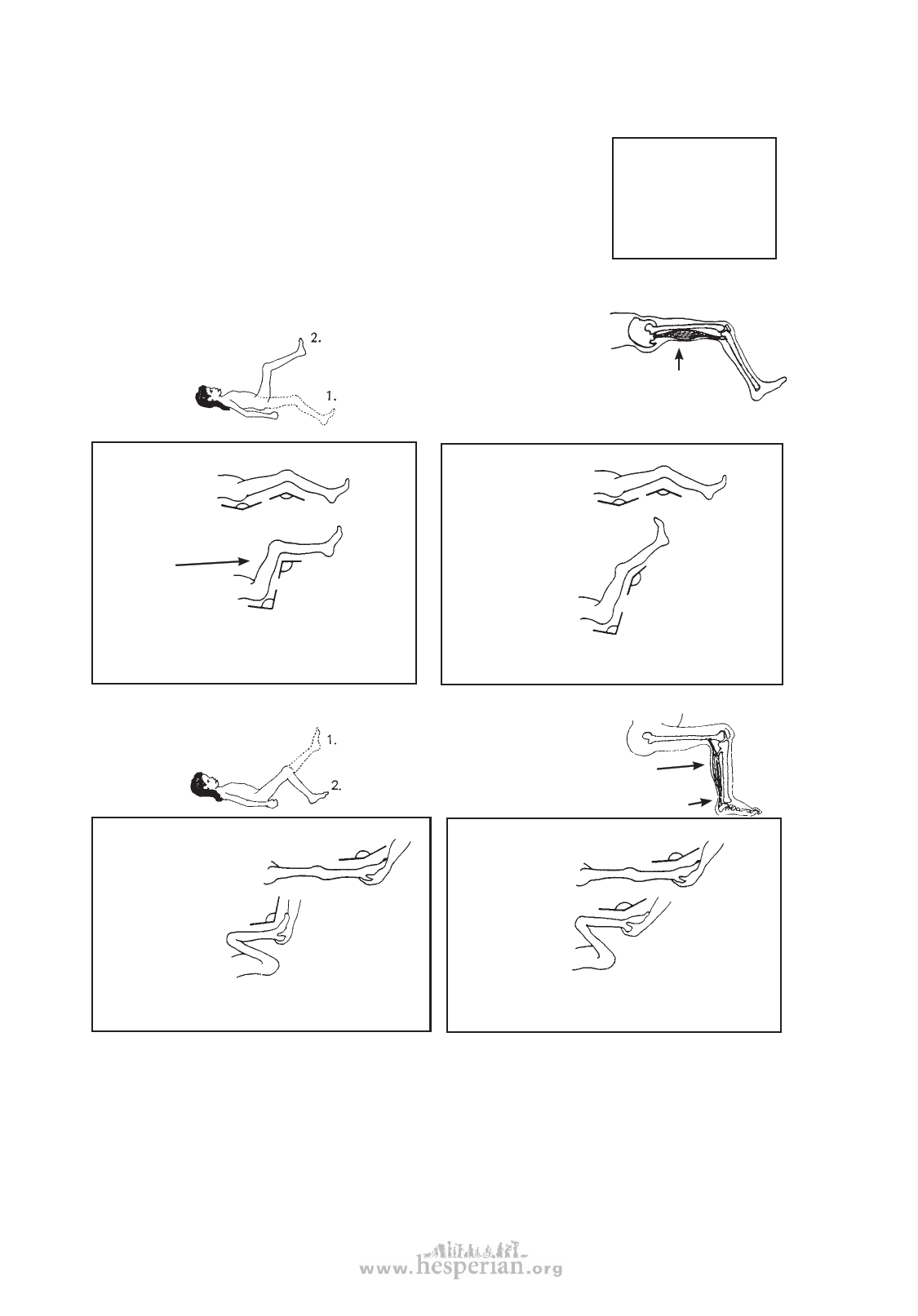 2.

1.

1.

2.

www.hesperian.org