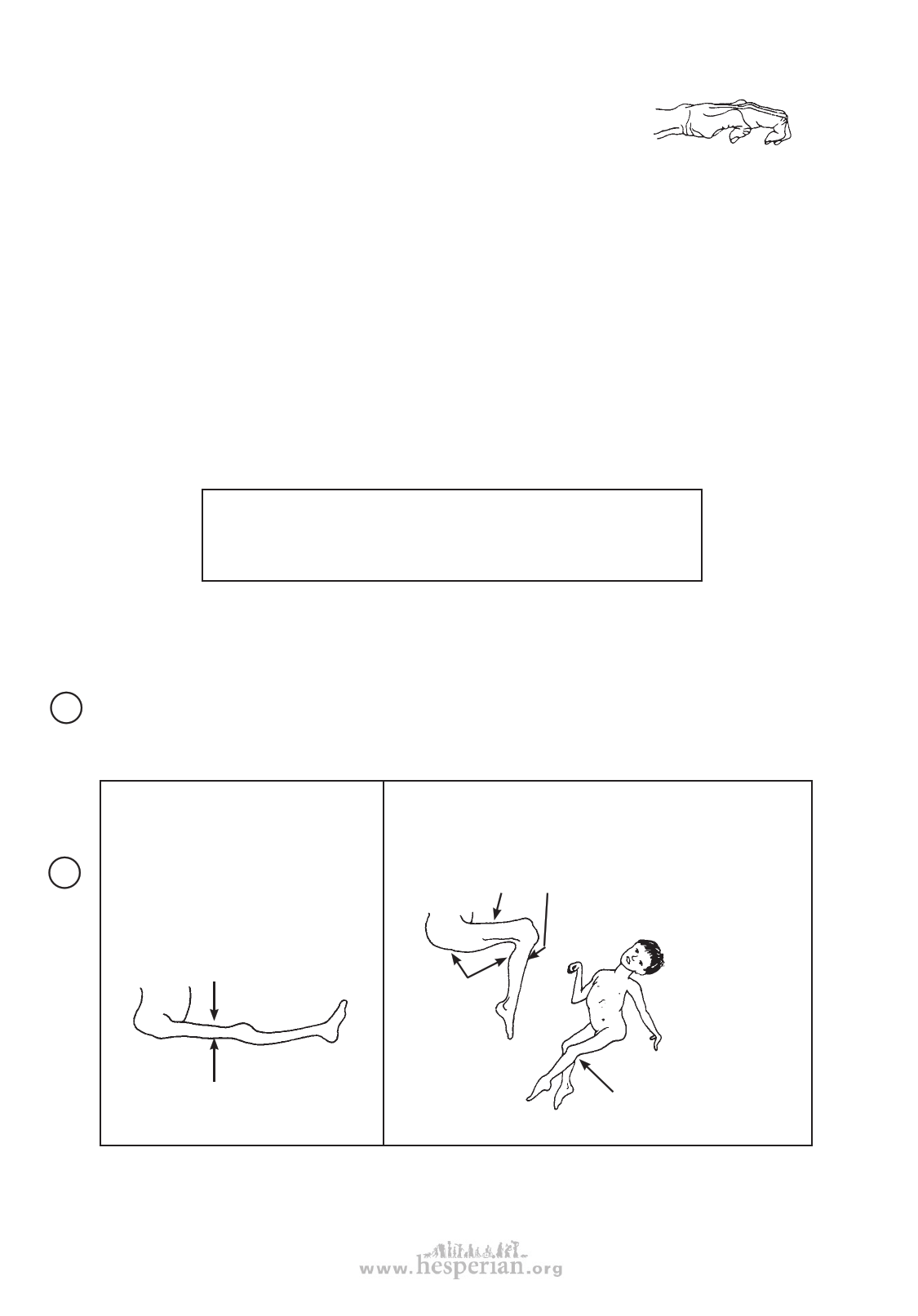 www.hesperian.org