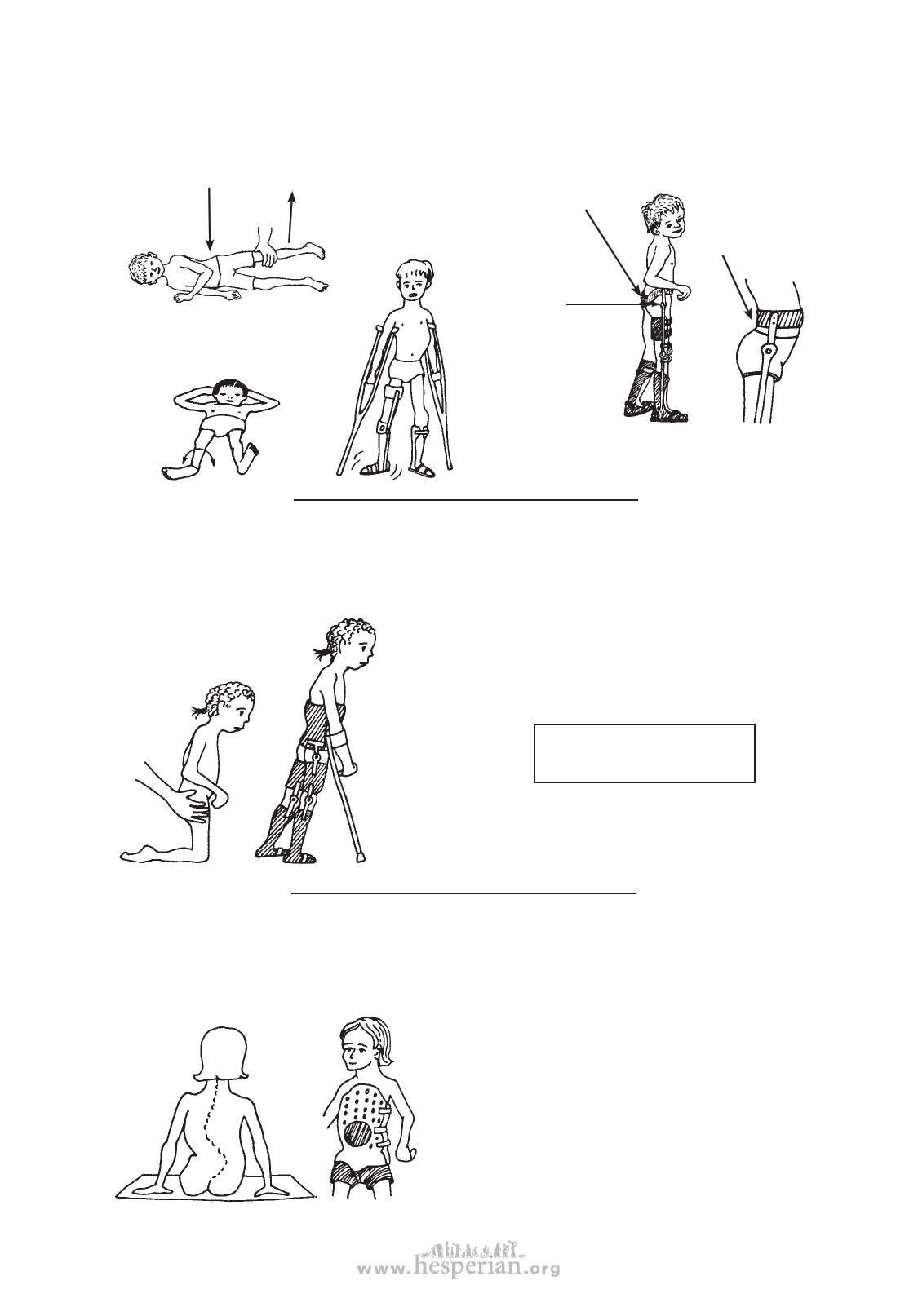 www.hesperian.org