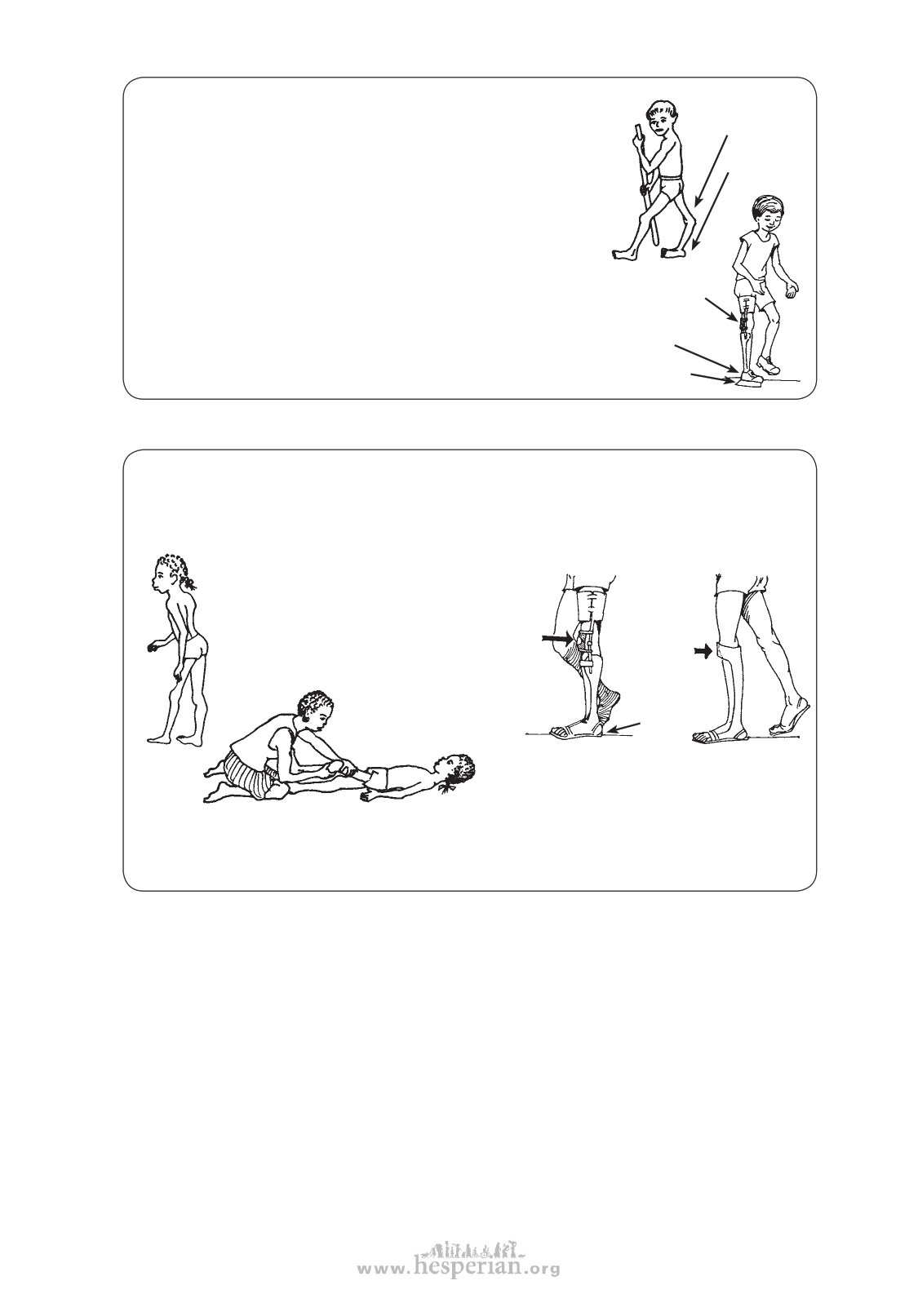 www.hesperian.org