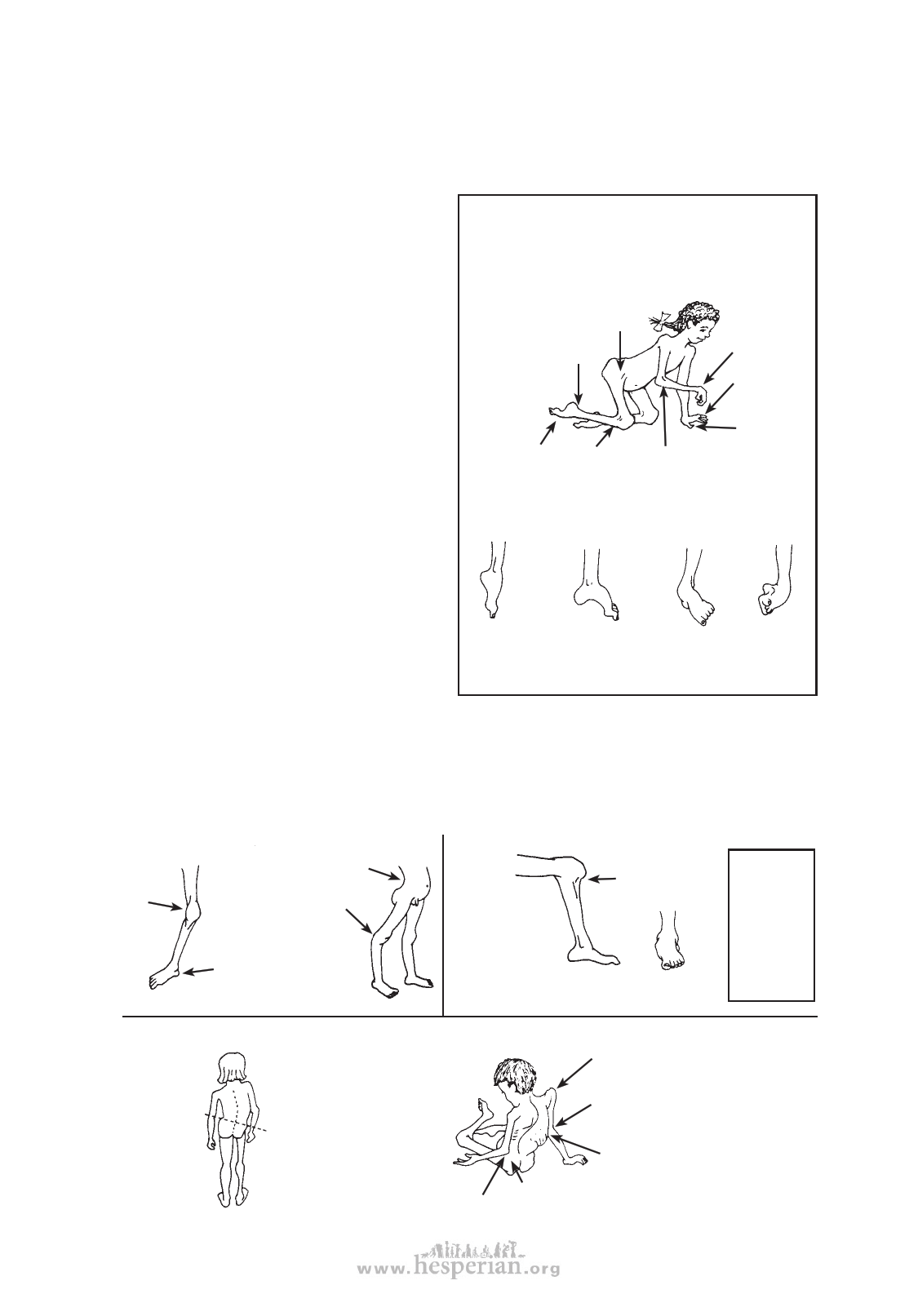 www.hesperian.org