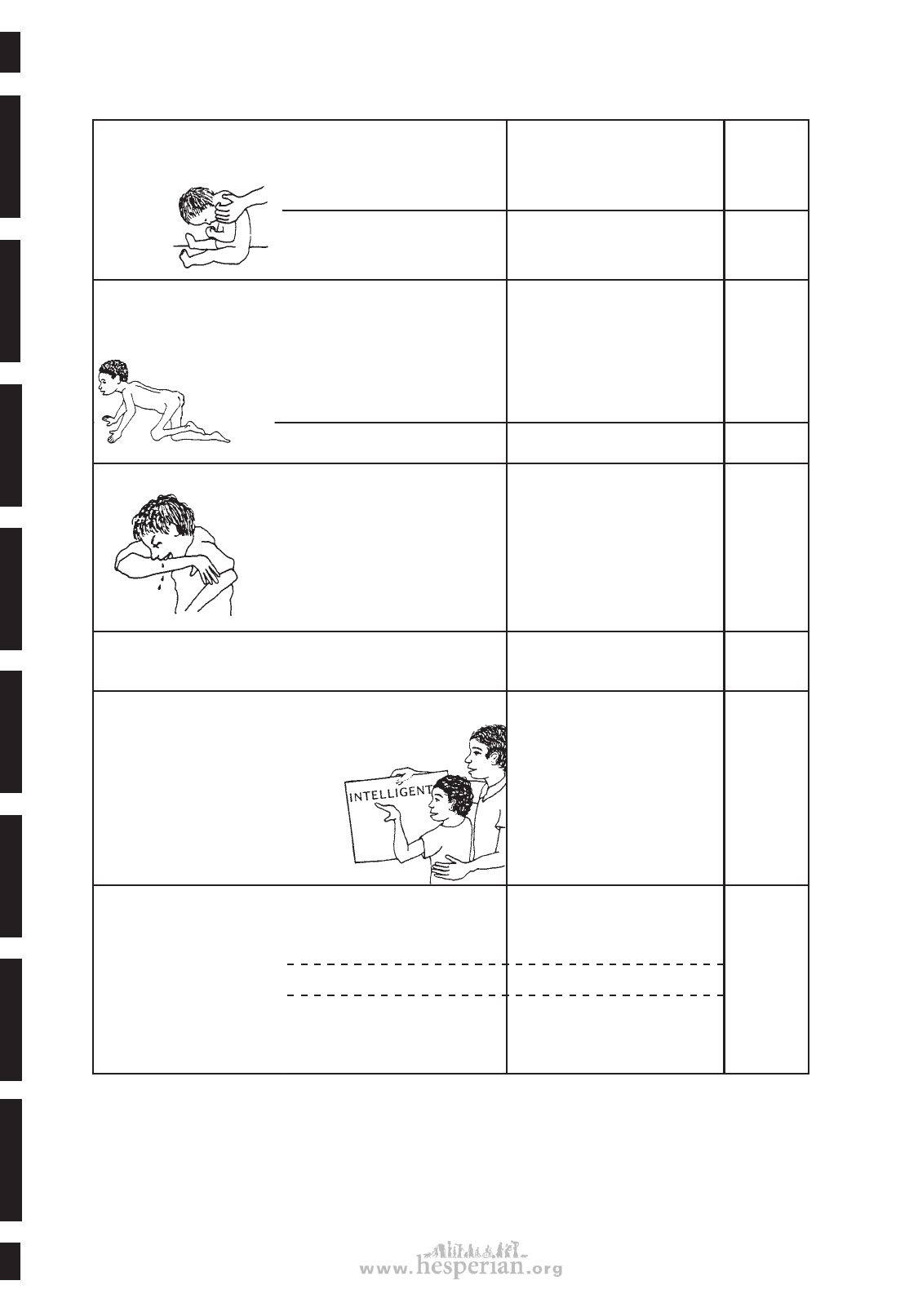 INTELLIGENT

www.hesperian.org