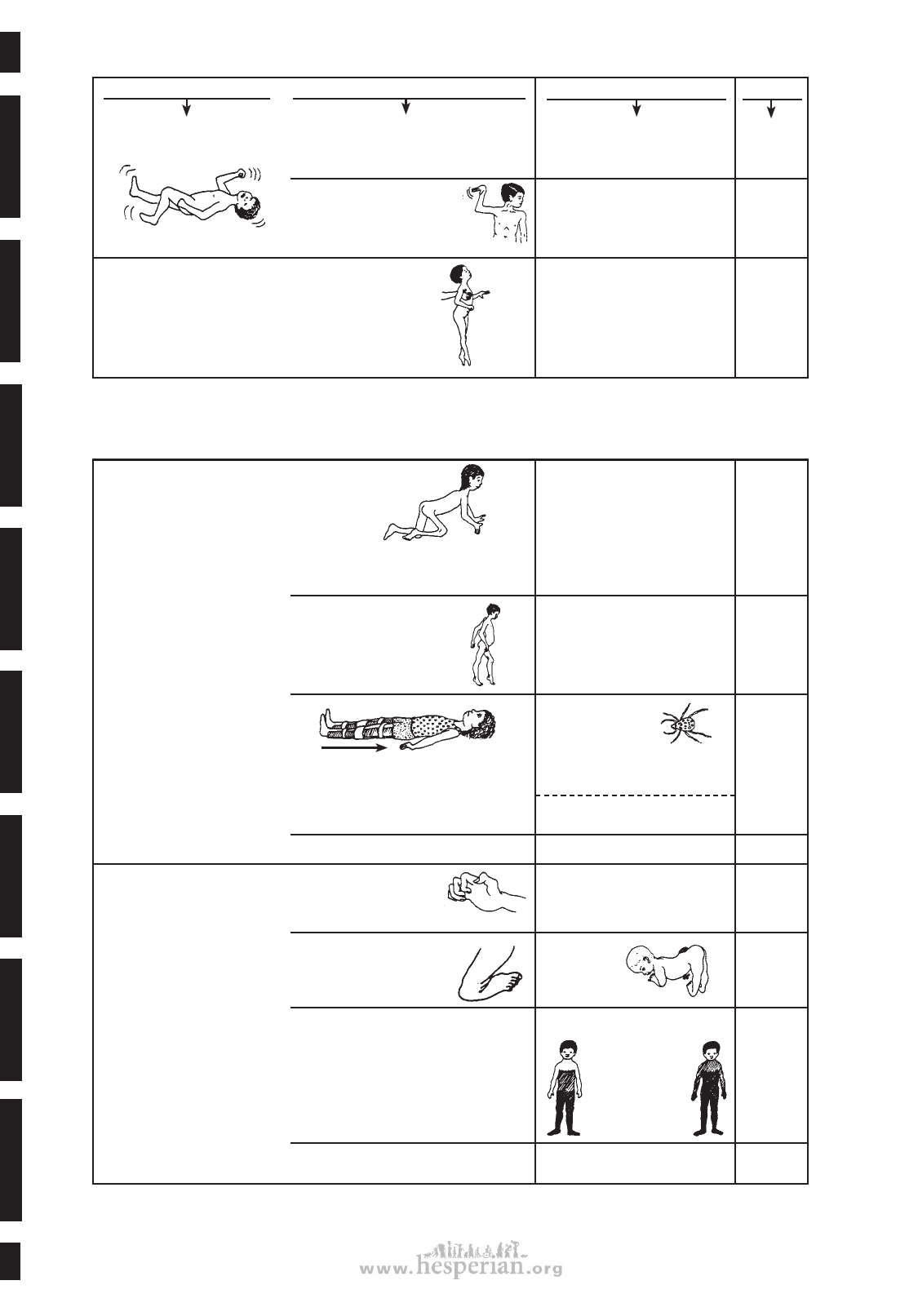 www.hesperian.org