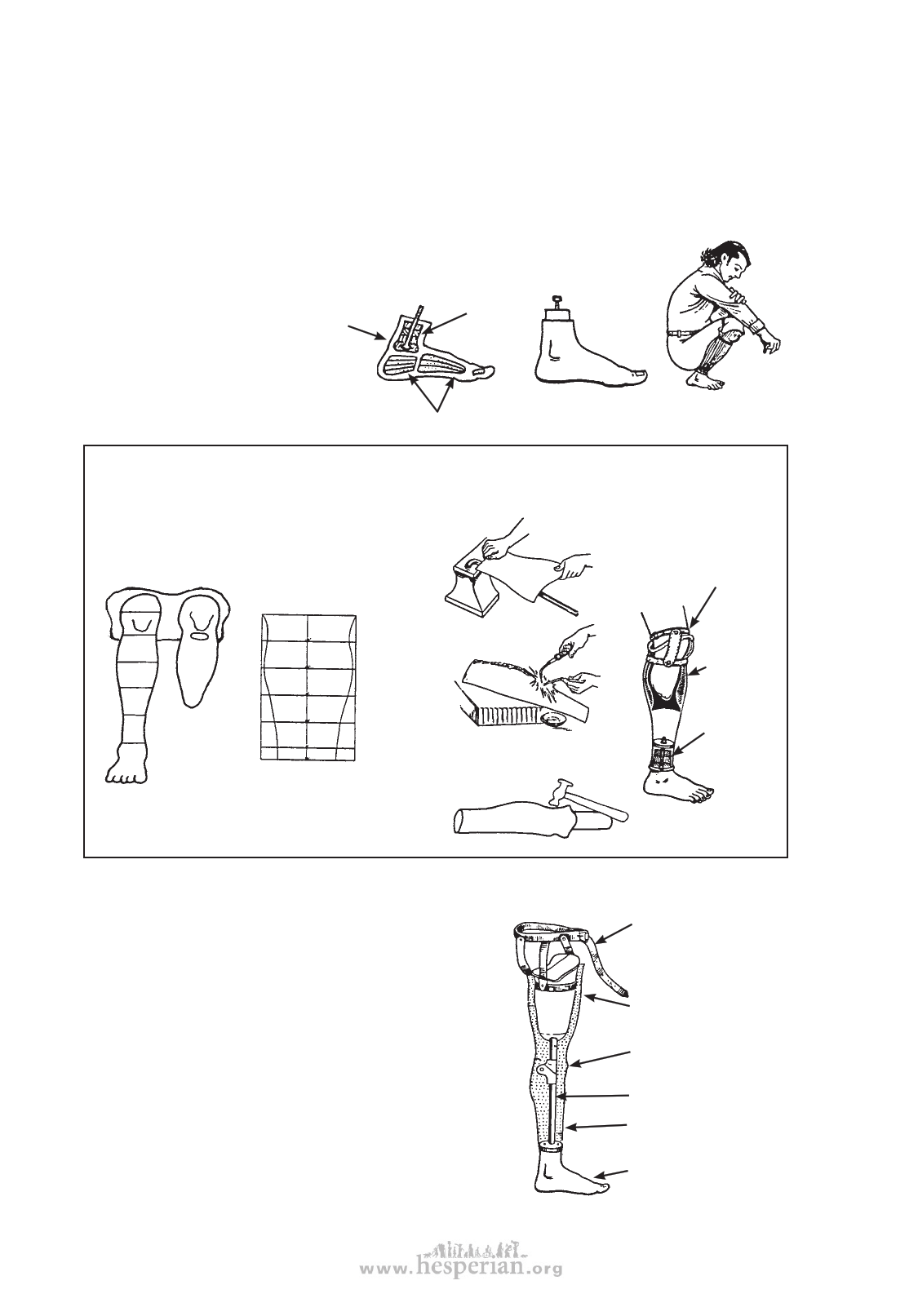 www.hesperian.org