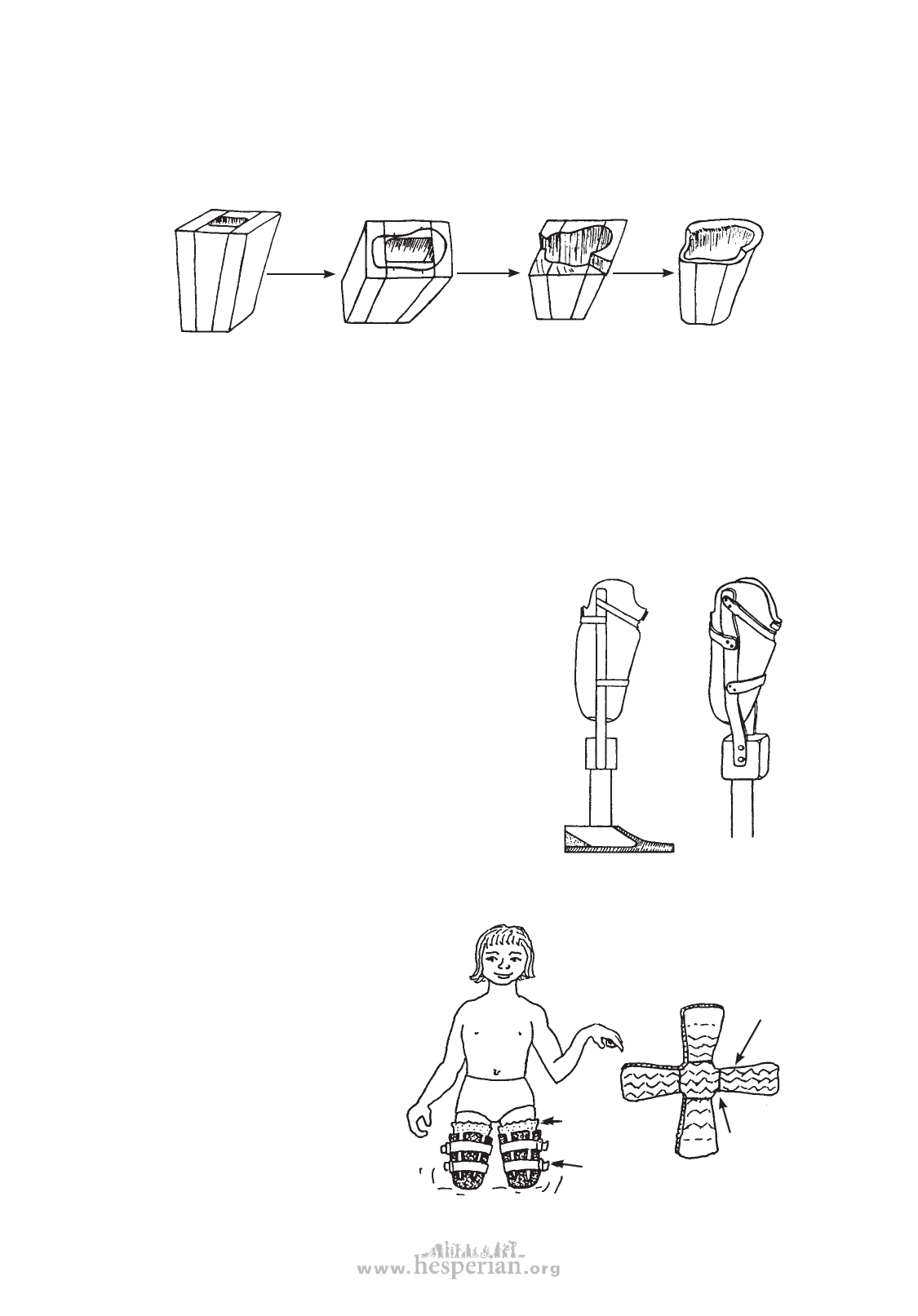 www.hesperian.org