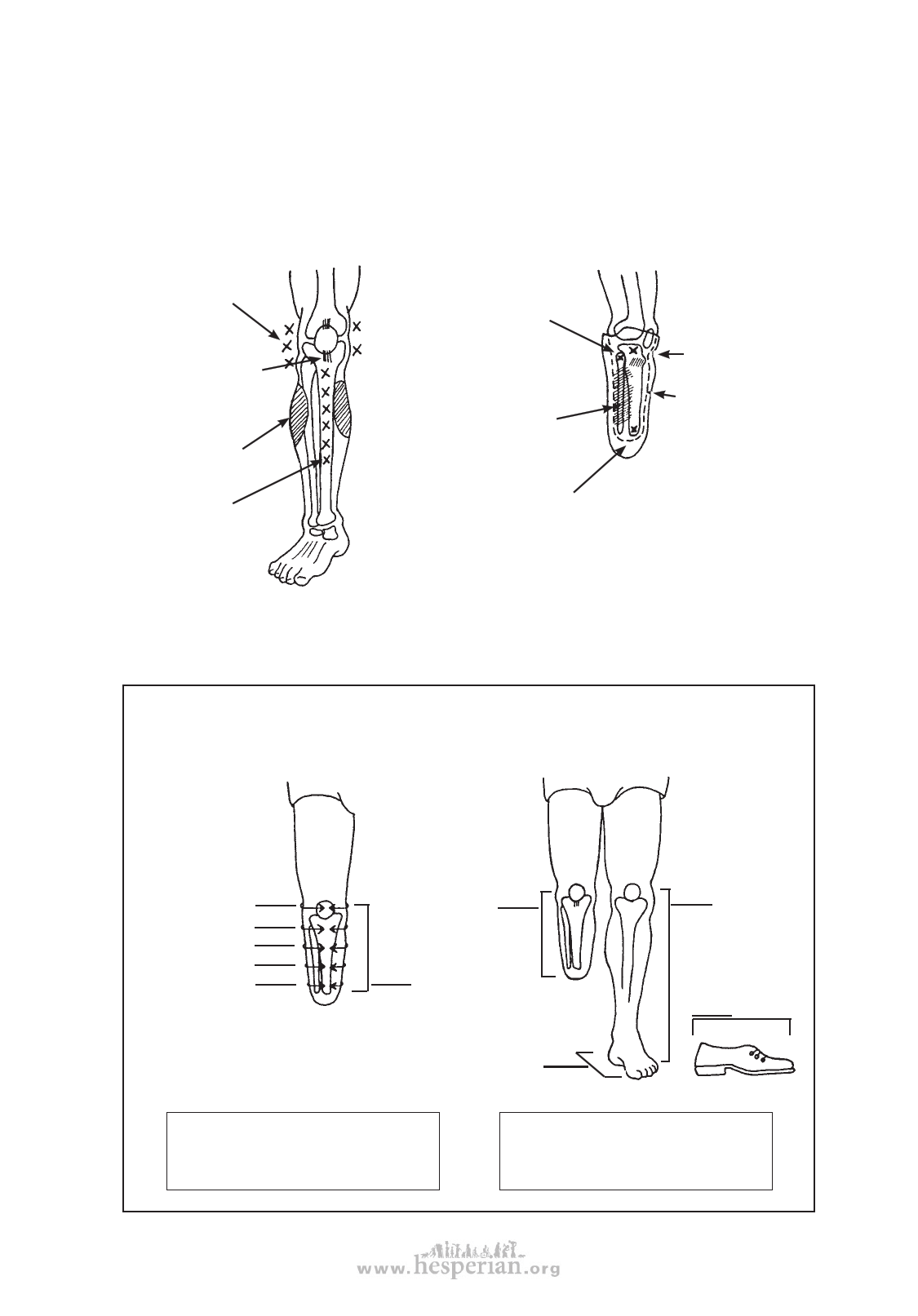 www.hesperian.org