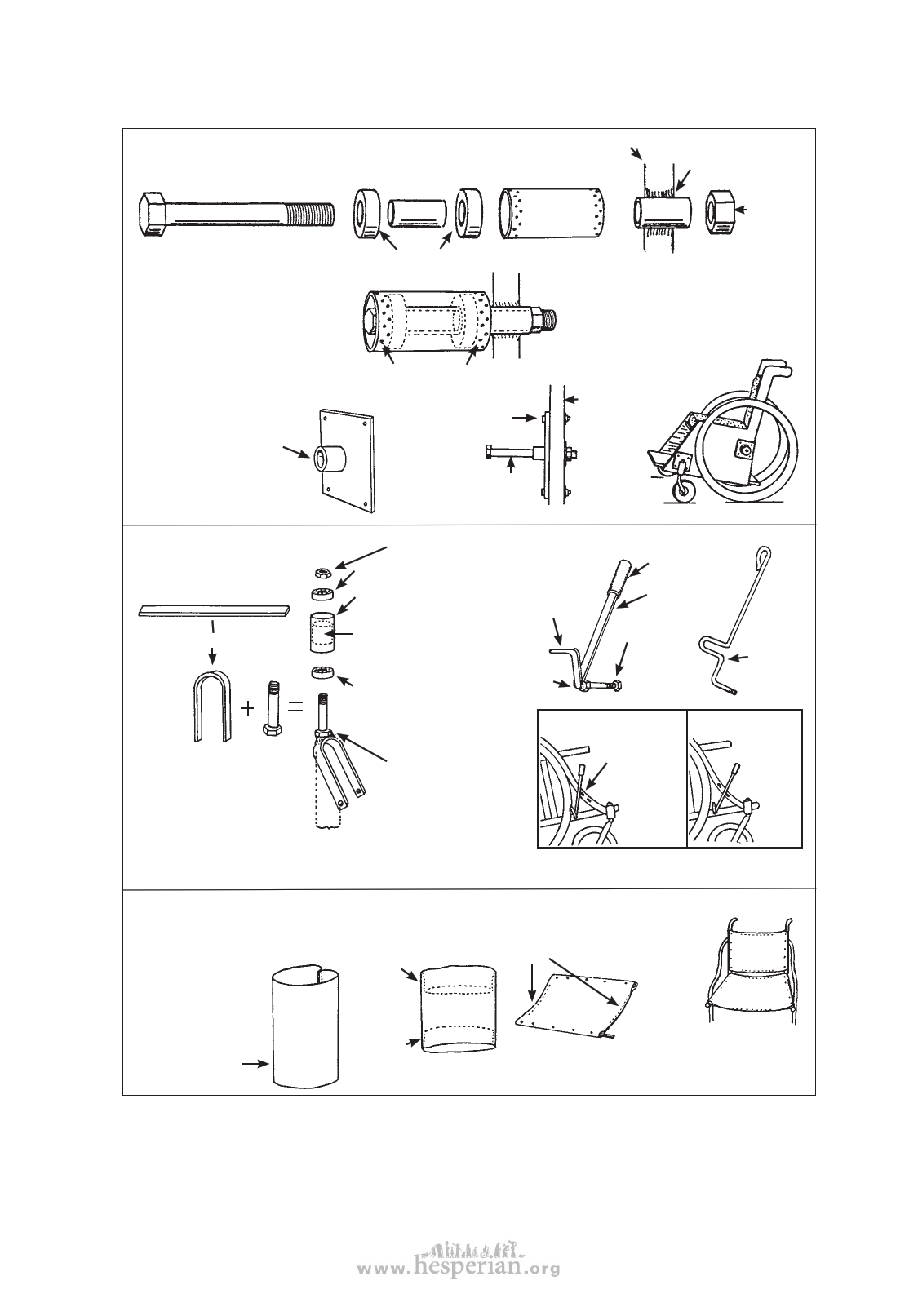 www.hesperian.org