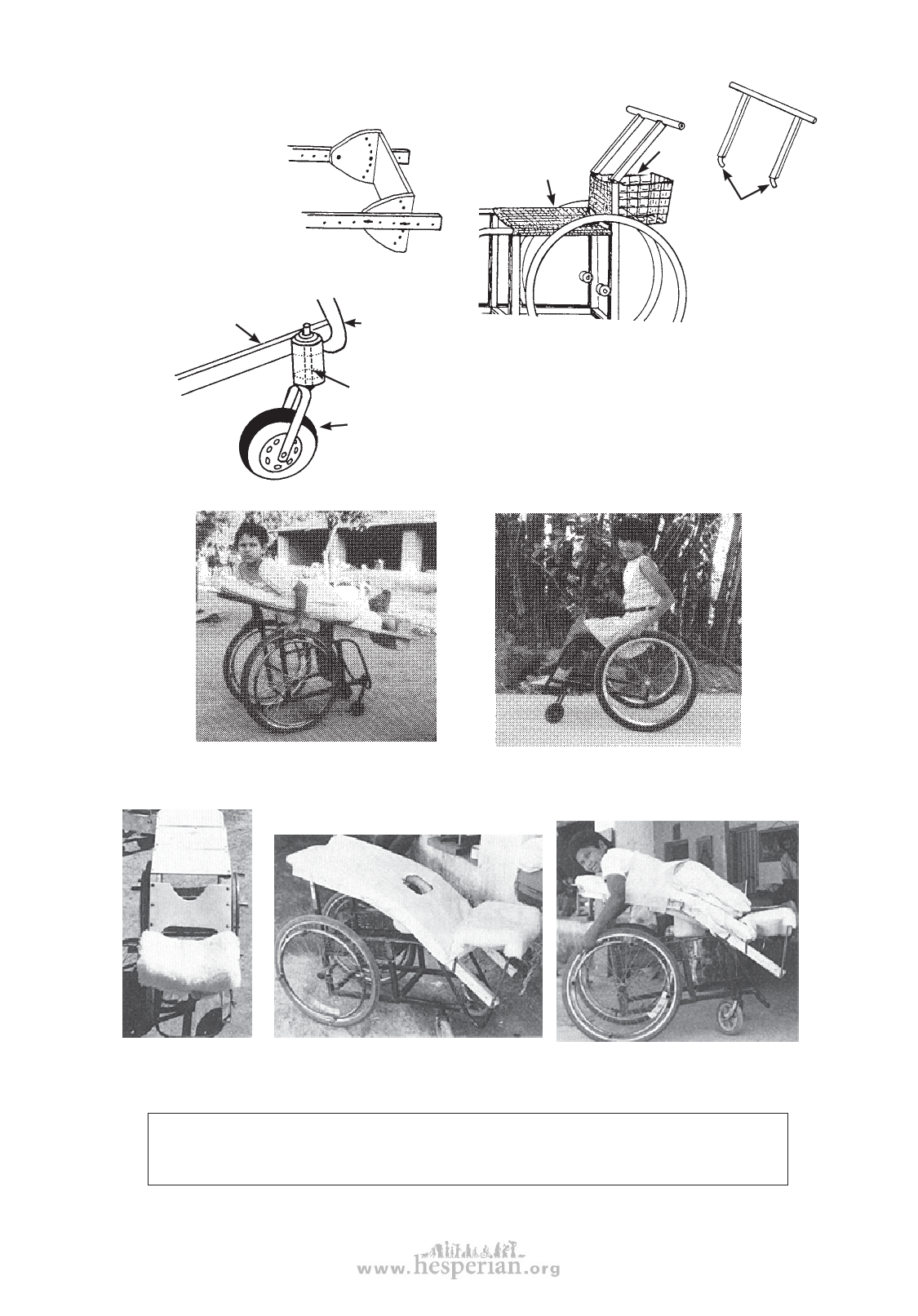 www.hesperian.org