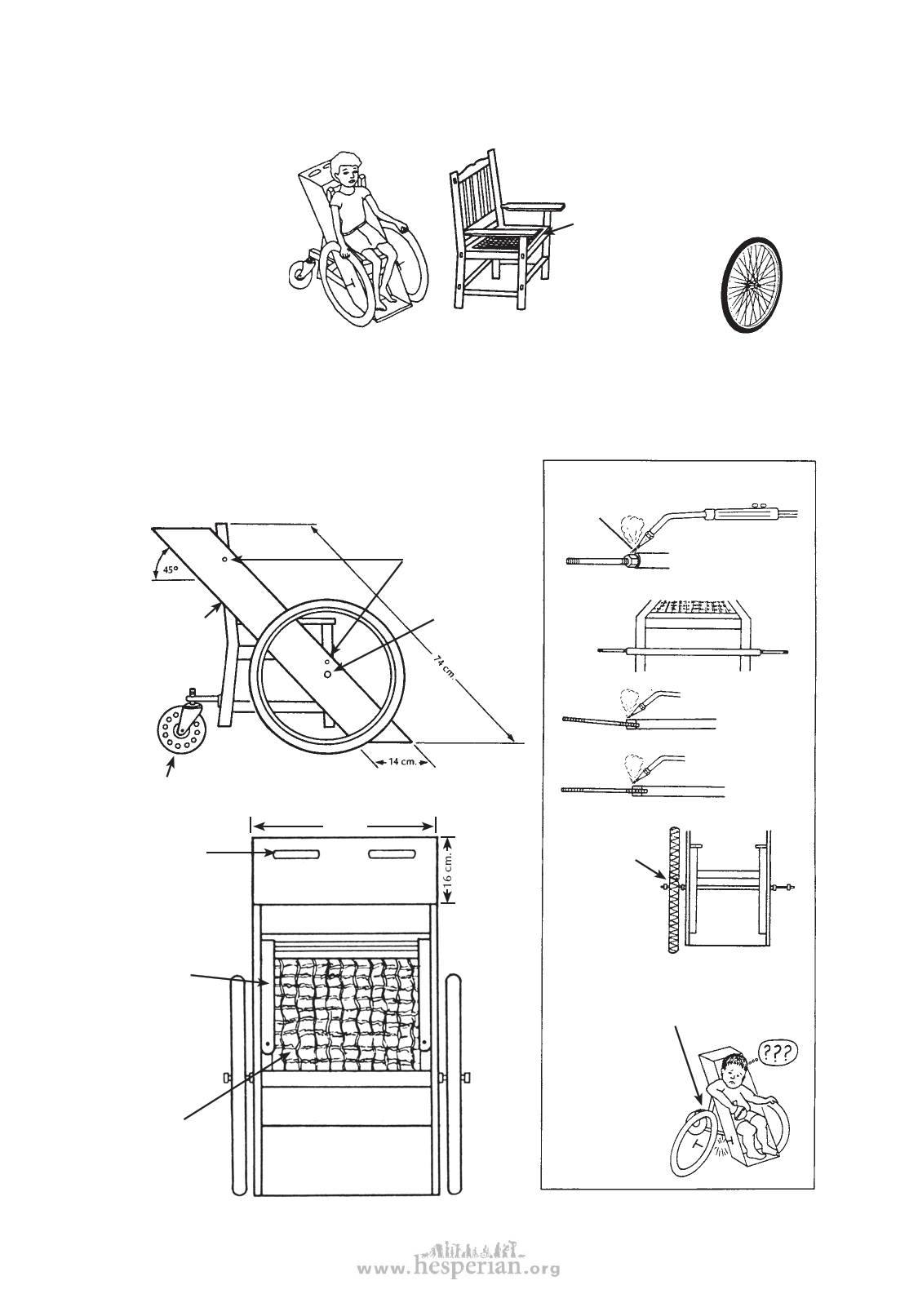 45°

74 cm.

14 cm.

16 cm.

???

www.hesperian.org