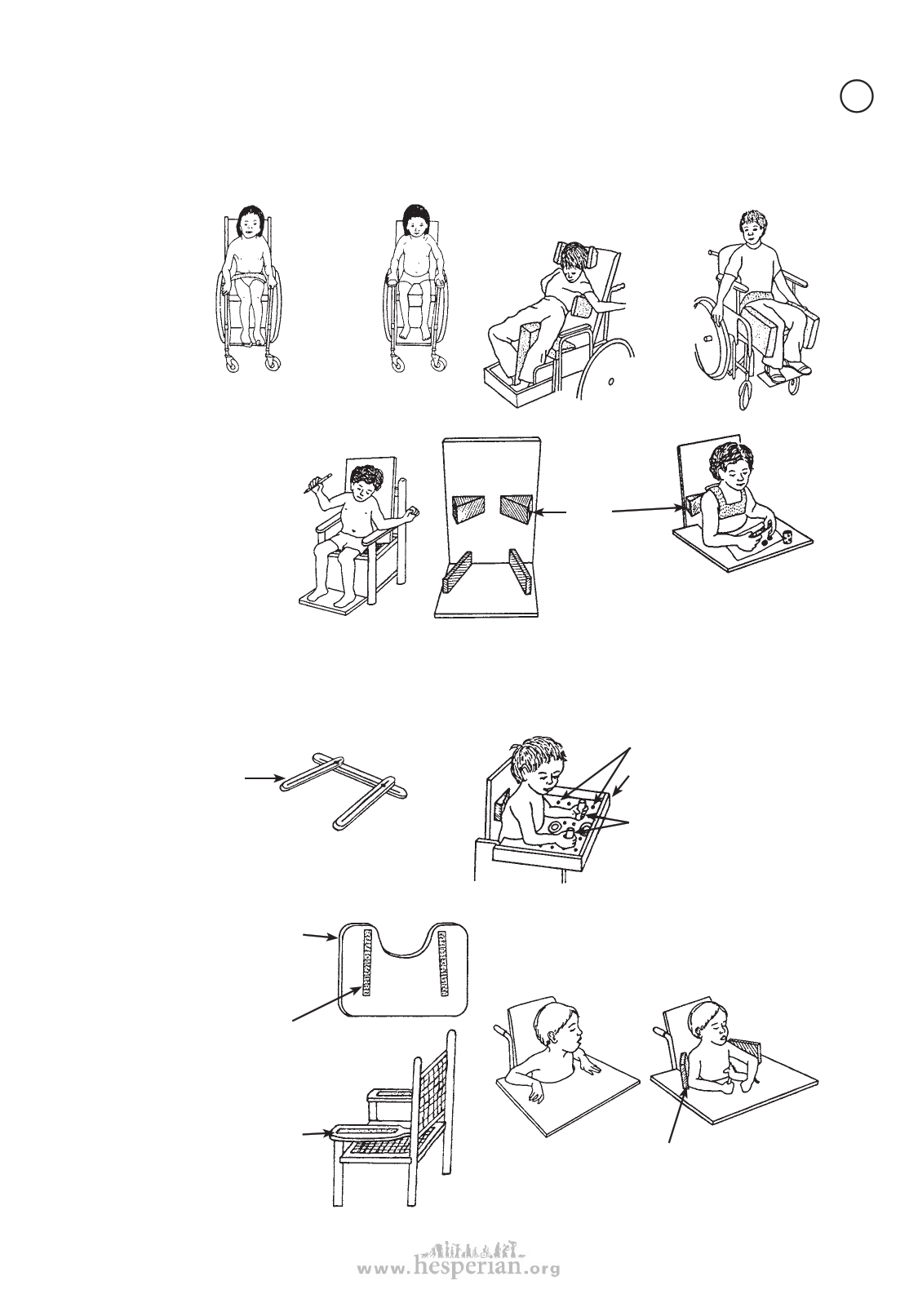 www.hesperian.org