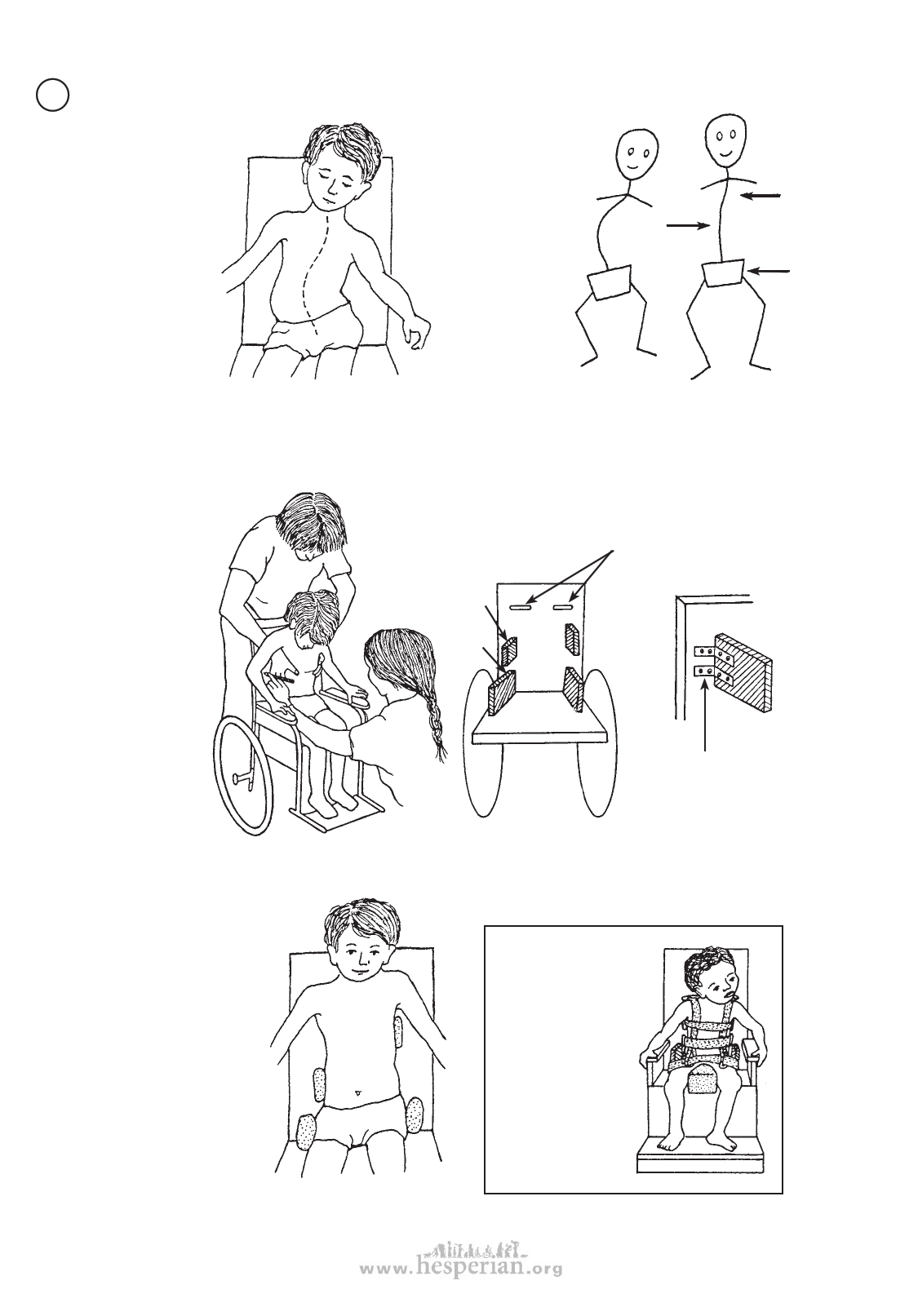 www.hesperian.org