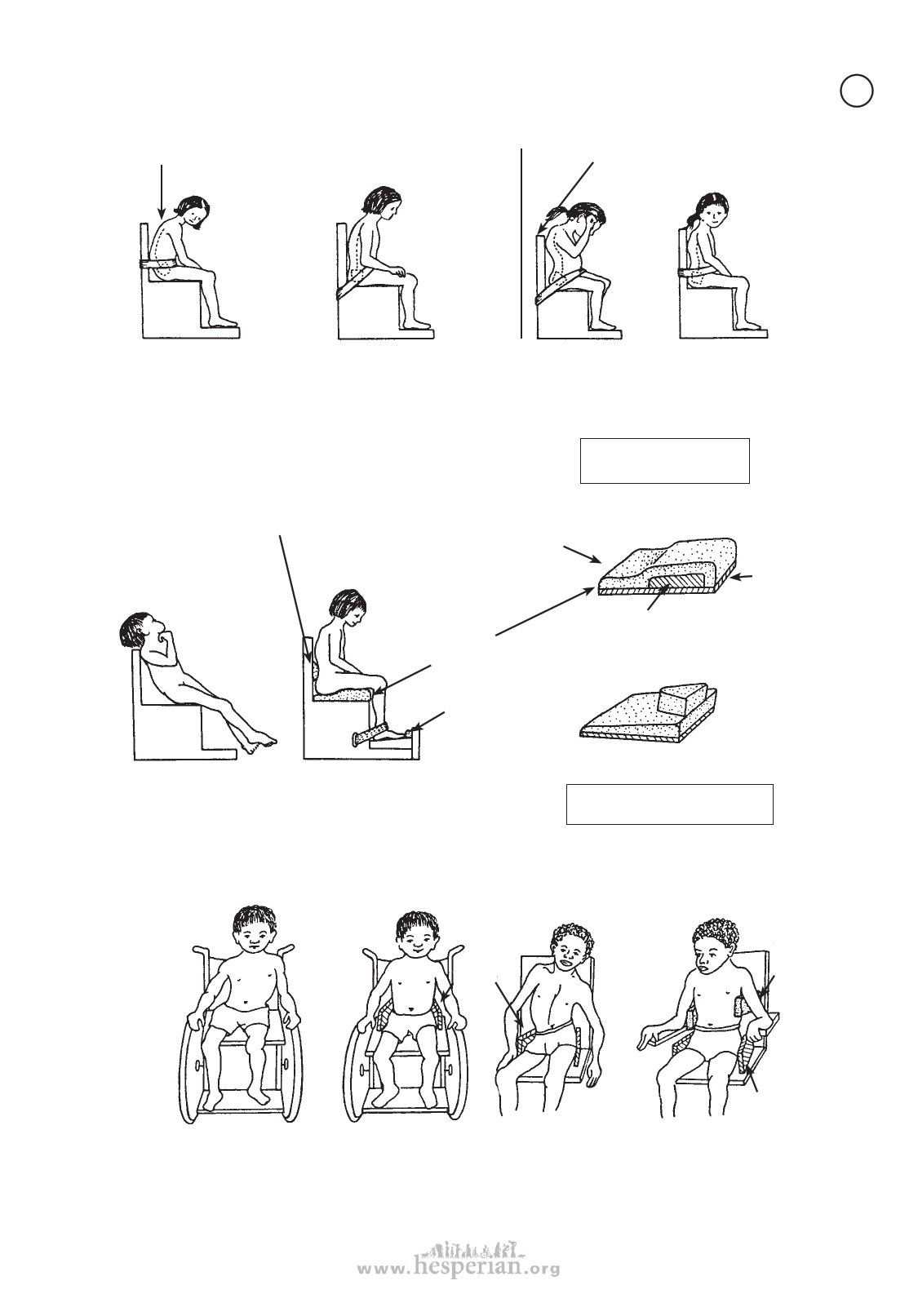 www.hesperian.org