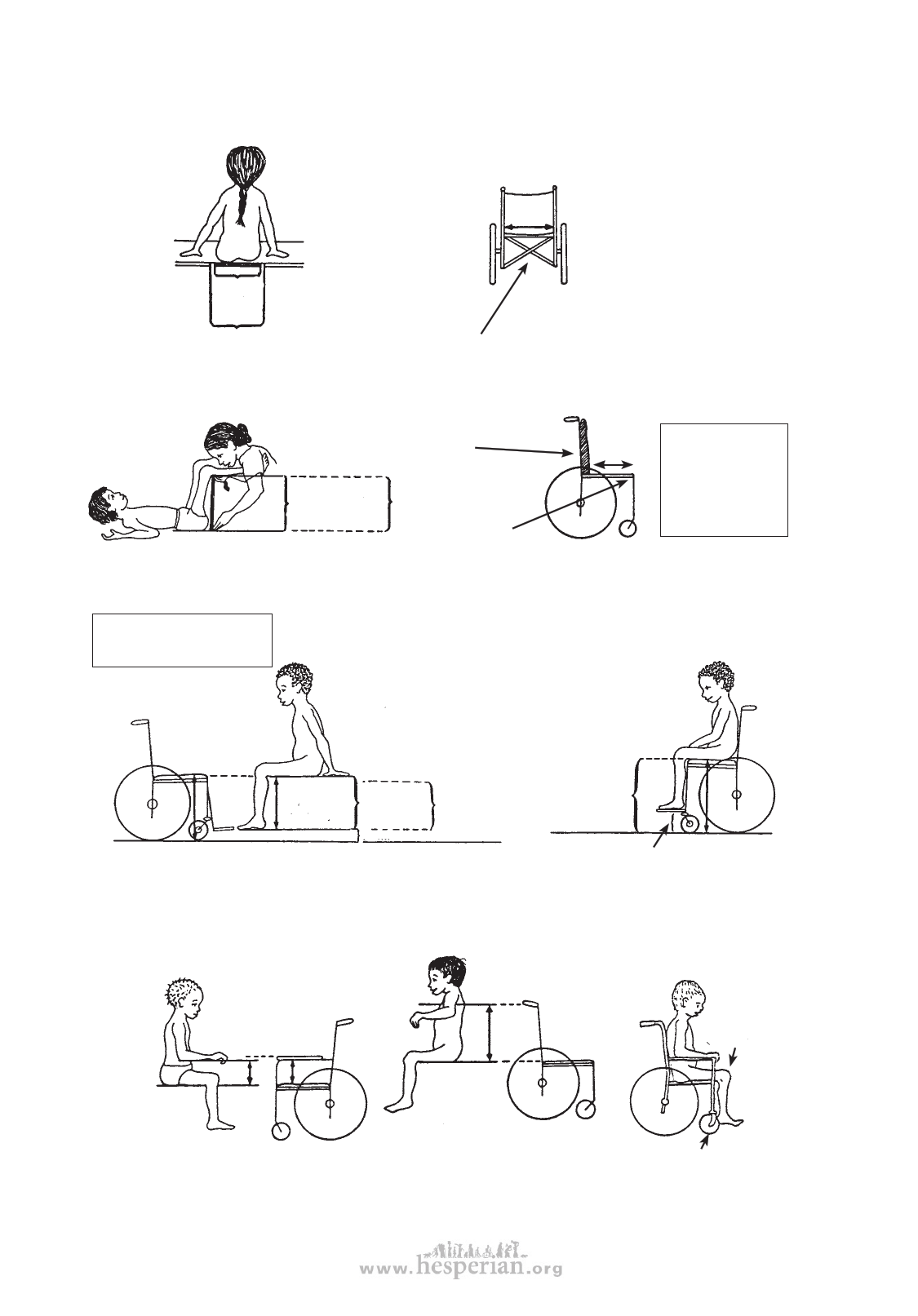 www.hesperian.org