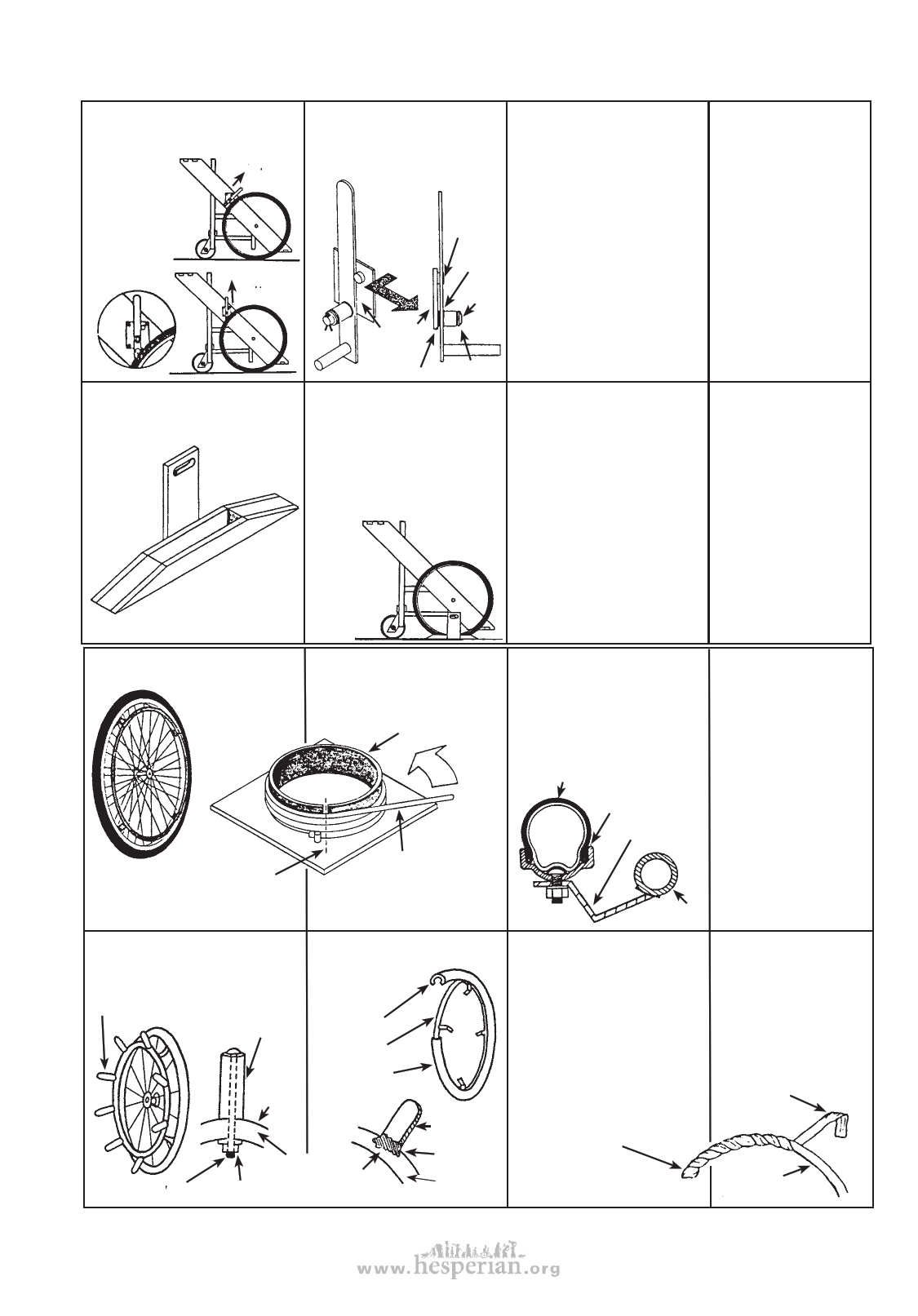 www.hesperian.org