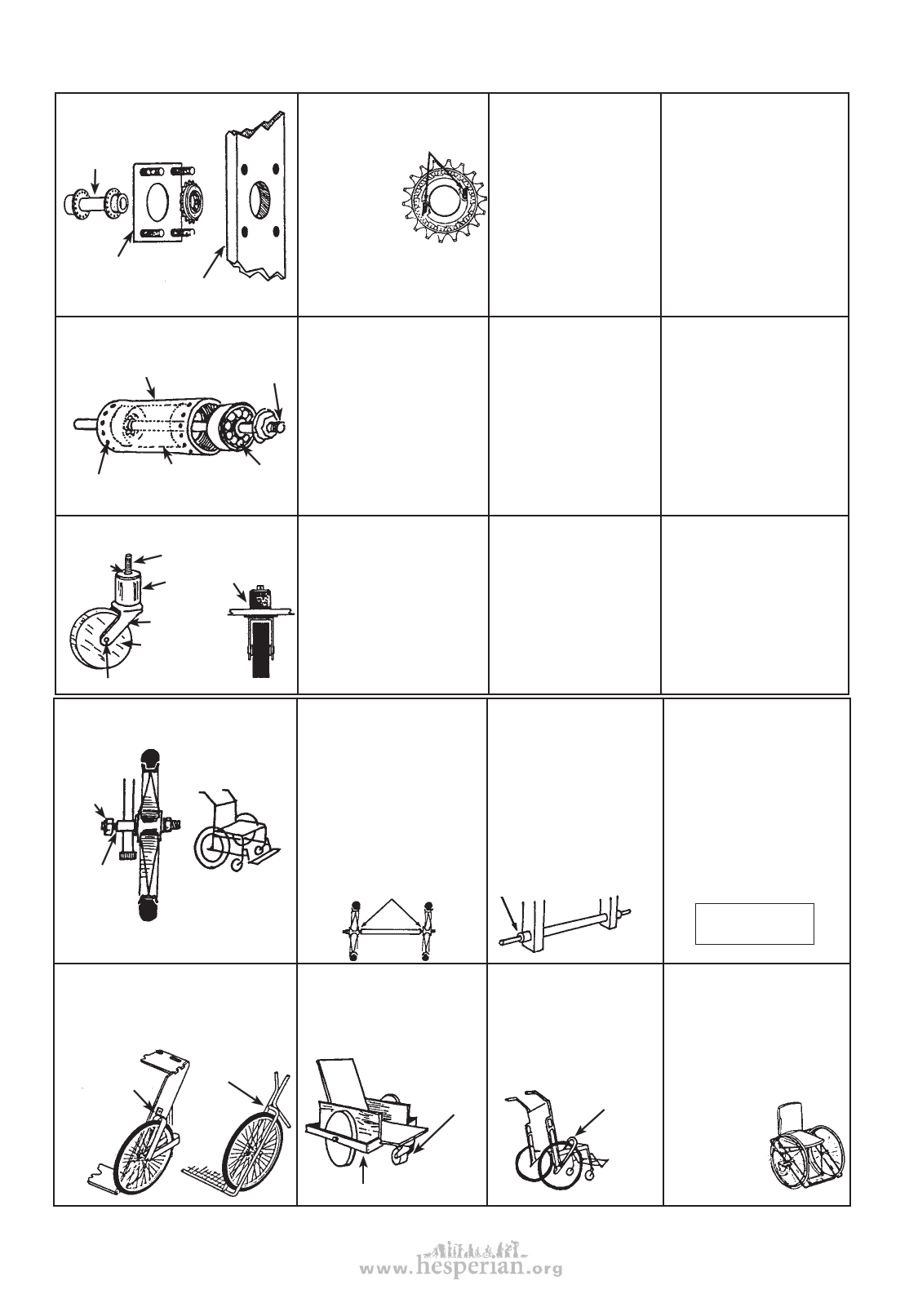 www.hesperian.org