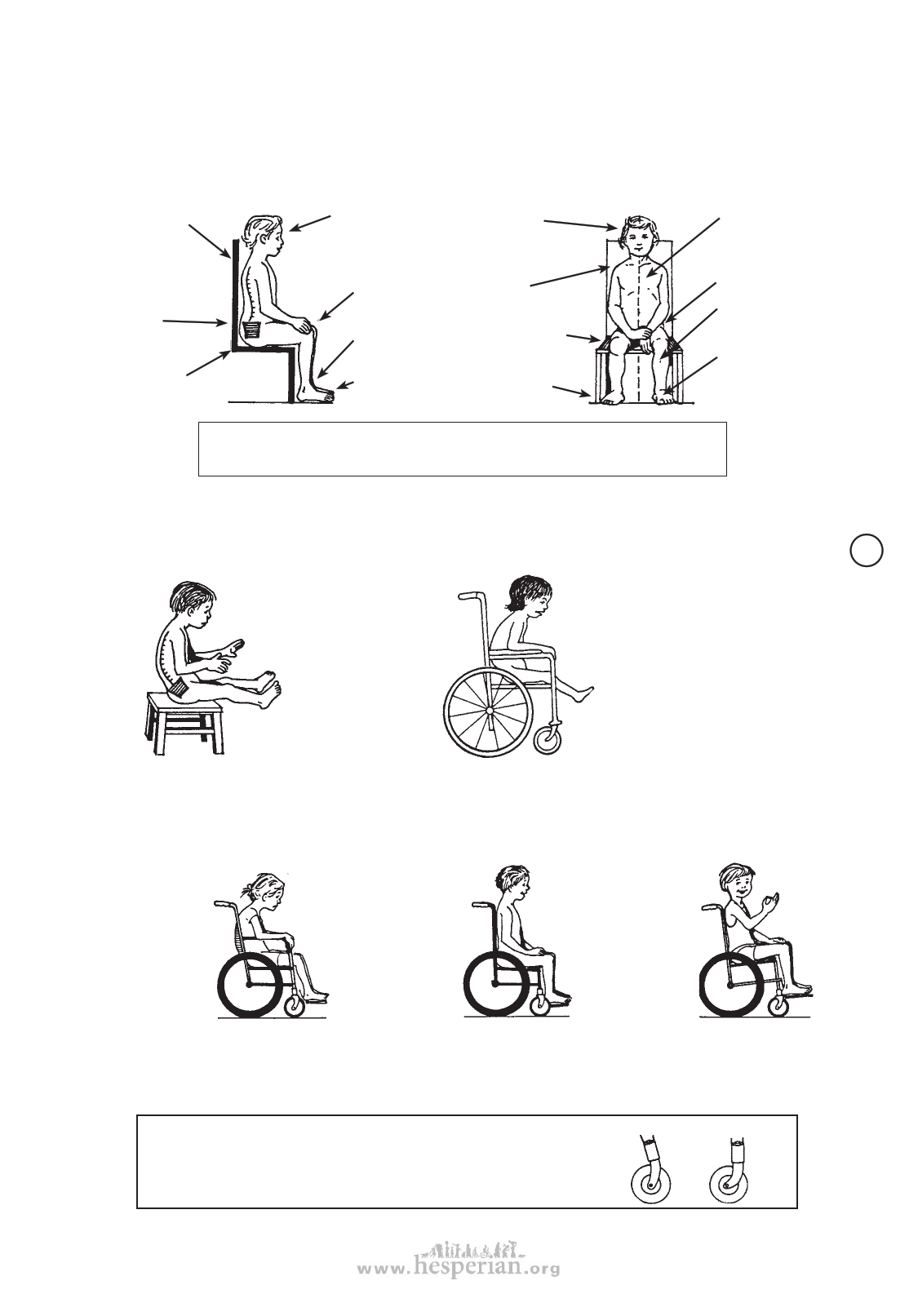 www.hesperian.org